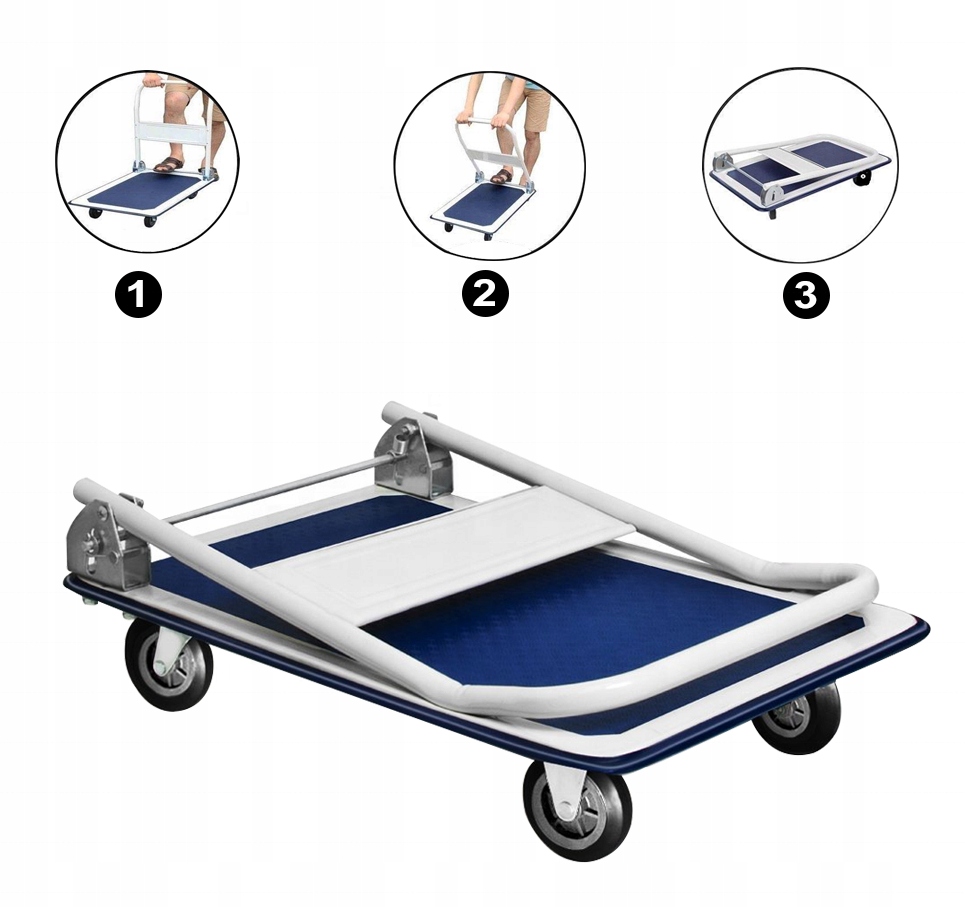 1

2

3