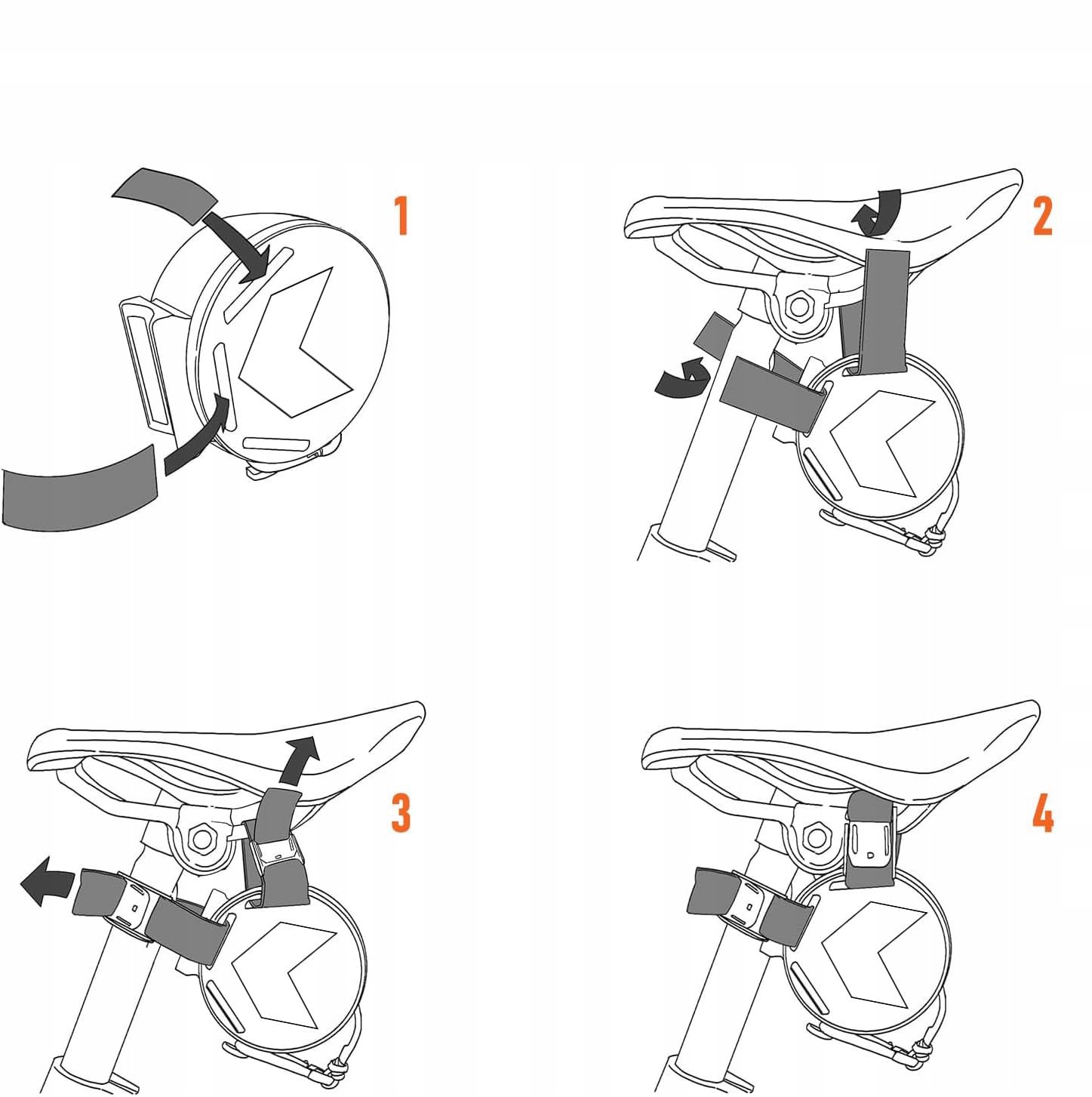 1

2

3

4