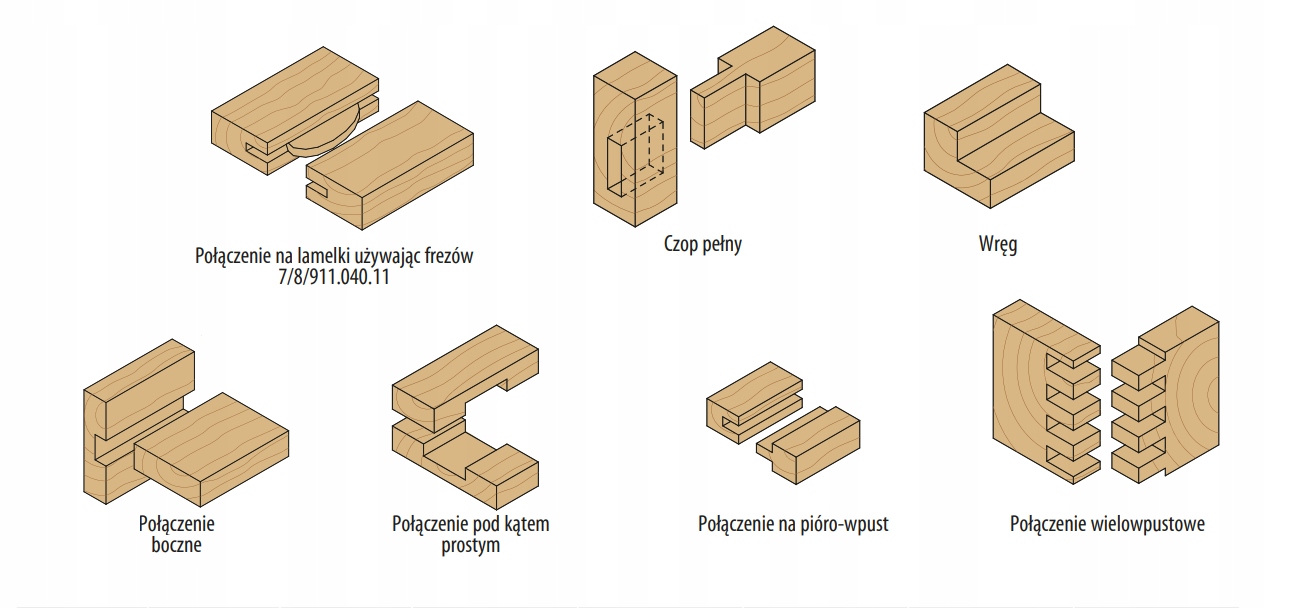 Połączenie na lamelki używając frezów 7/8/911.040.11

Czop pełny

Wręg

Połączenie boczne

Połączenie pod kątem prostym

Połączenie na pióro-wpust

Połączenie wielowpustowe