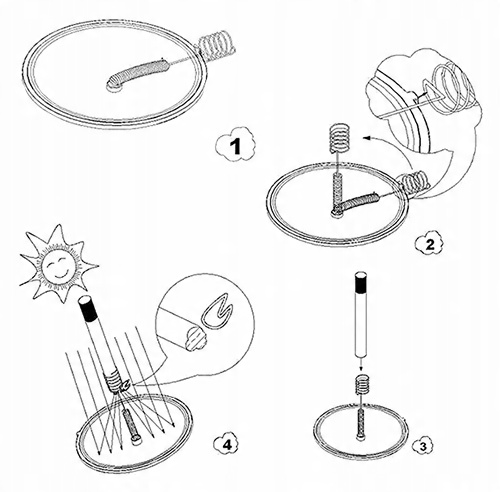 1

2

4

3