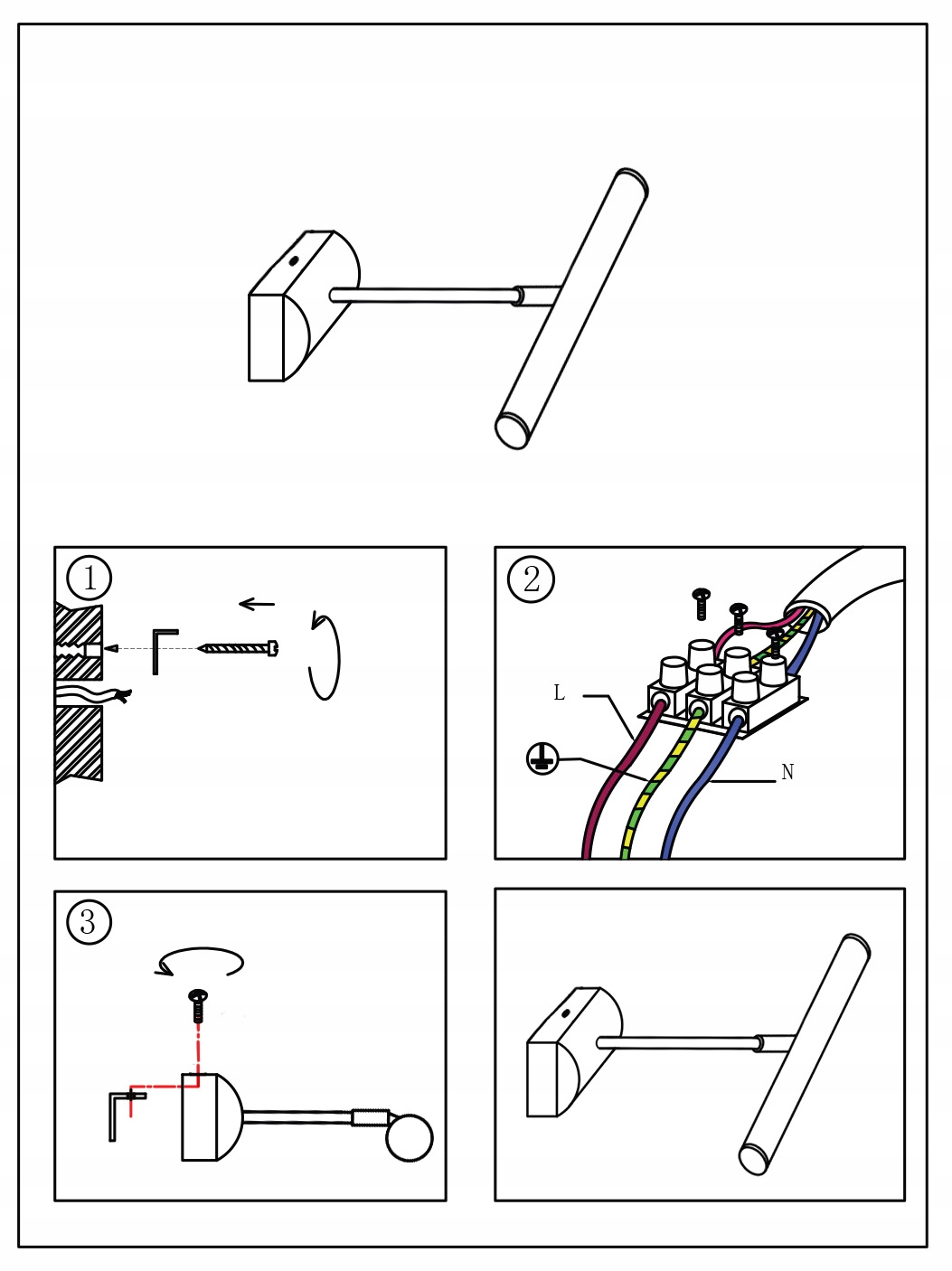 1

2

L

N

3