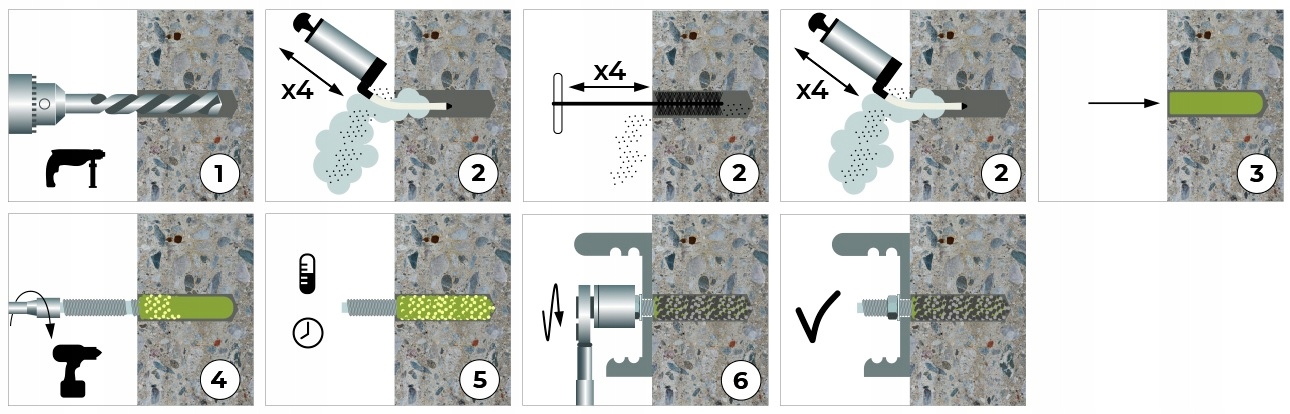 1

x4

2

x4

2

x4

2

3

4

5

6