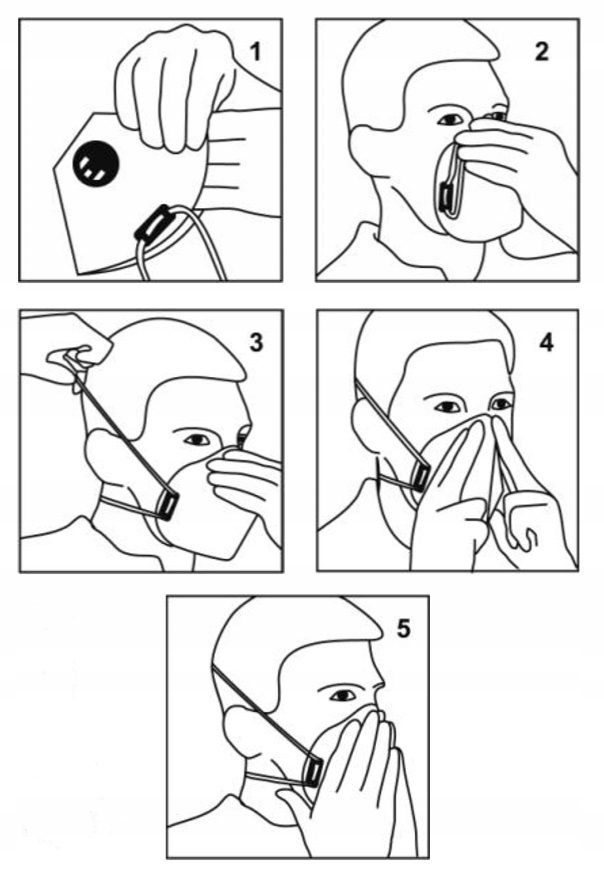 1
2
3
4
5