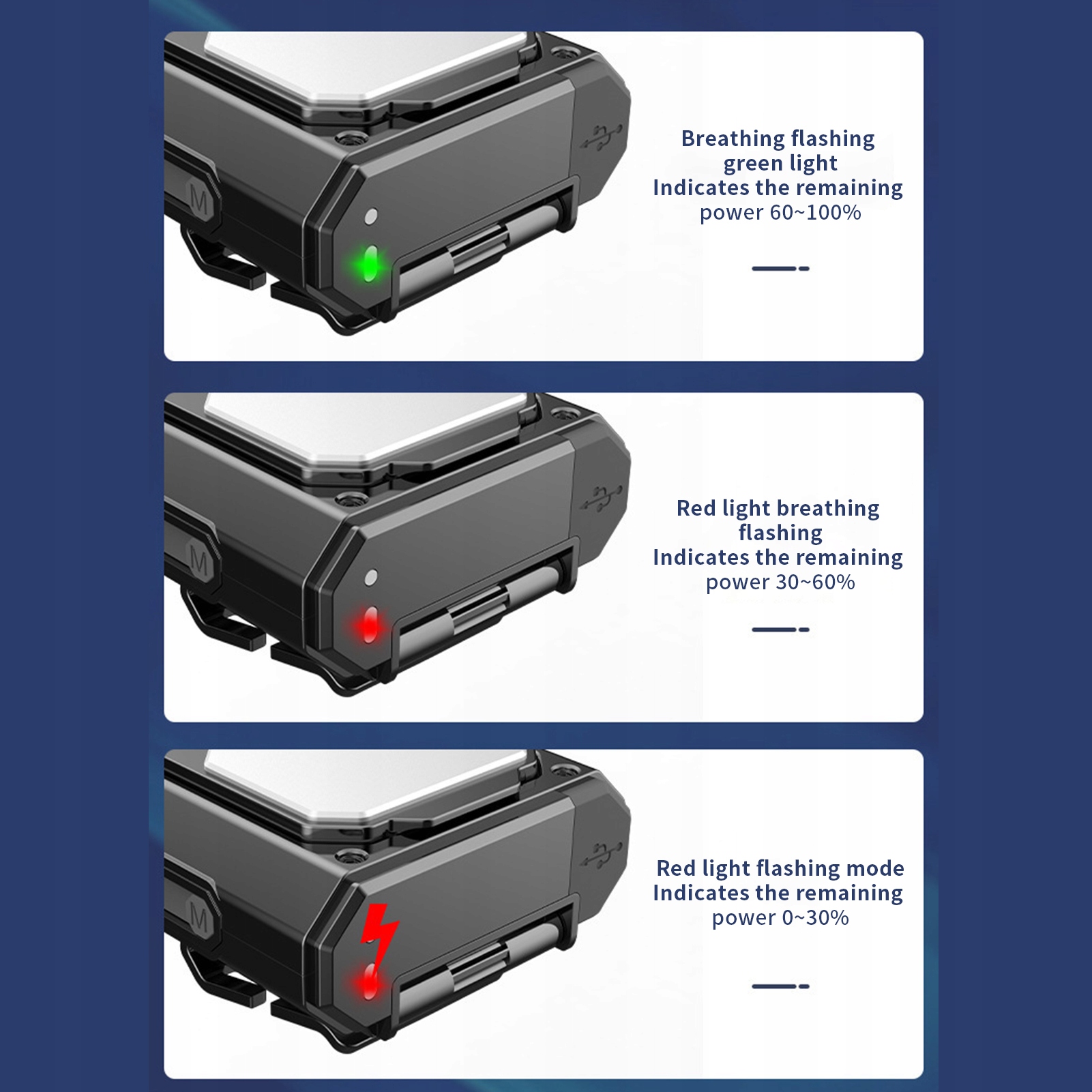 M

Breathing flashing green light
Indicates the remaining power 60~100%

M

Red light breathing flashing
Indicates the remaining power 30~60%

M

Red light flashing mode
Indicates the remaining power 0~30%