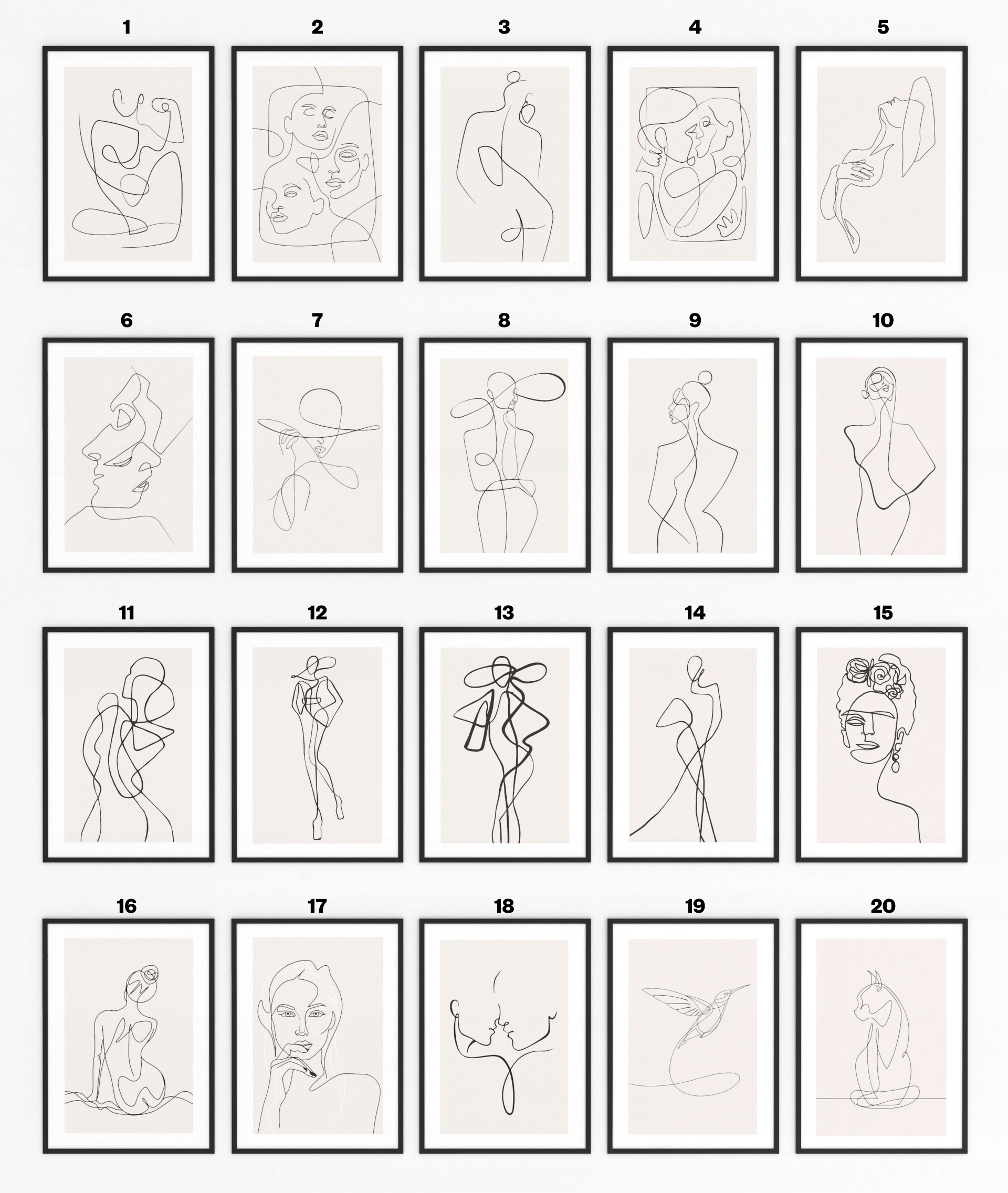 1 2 3 4 5

6 7 8 9 10

11 12 13 14 15

16 17 18 19 20