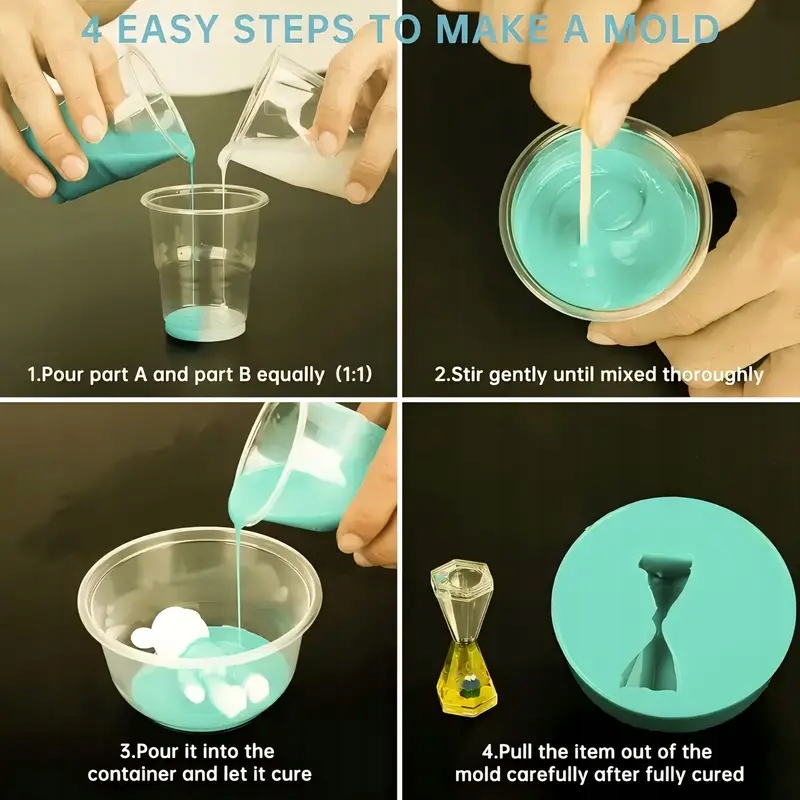 4 EASY STEPS TO MAKE A MOLD

1.Pour part A and part B equally（1:1)

2.Stir gently until mixed thoroughly

3.Pour it into the container and let it cure

4.Pull the item out of the mold carefully after fully cured