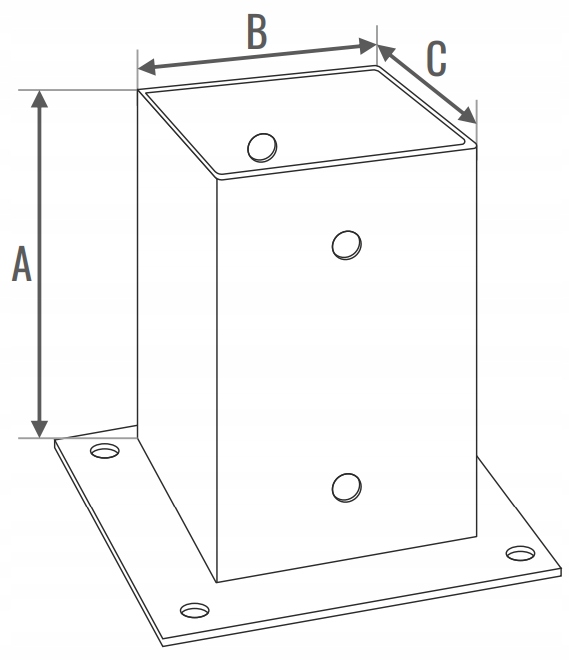 B
C
A