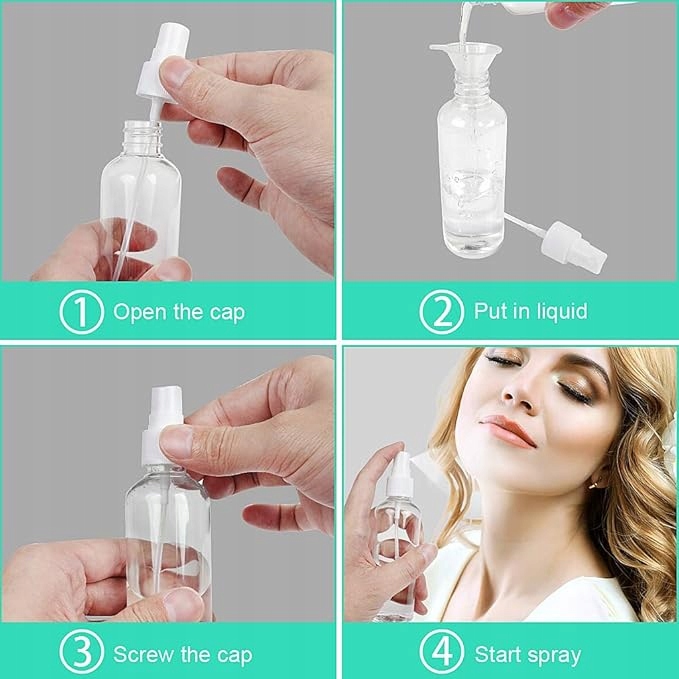 ① Open the cap

② Put in liquid

③ Screw the cap

④ Start spray