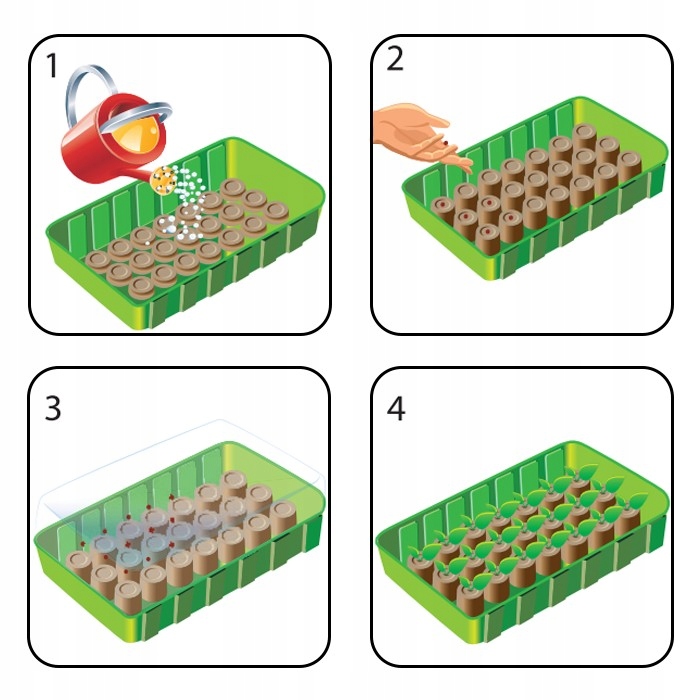 1

2

3

4