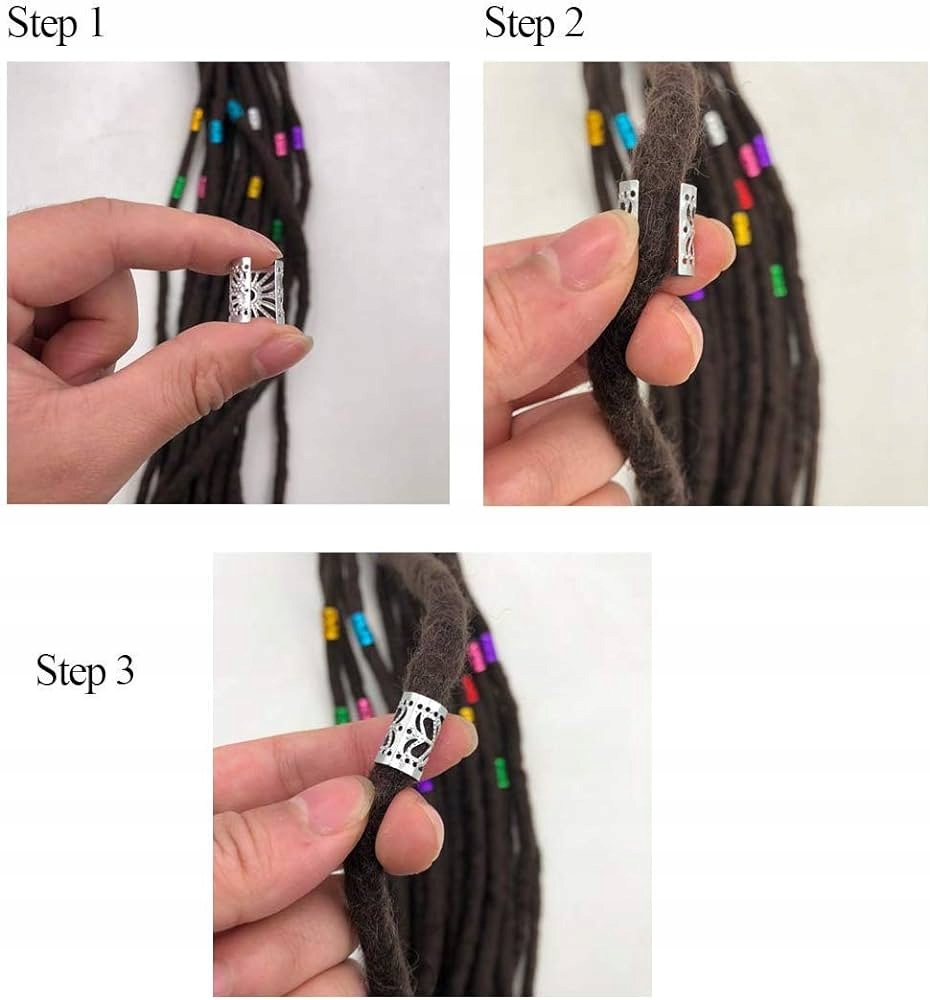 Step 1

Step 2

Step 3