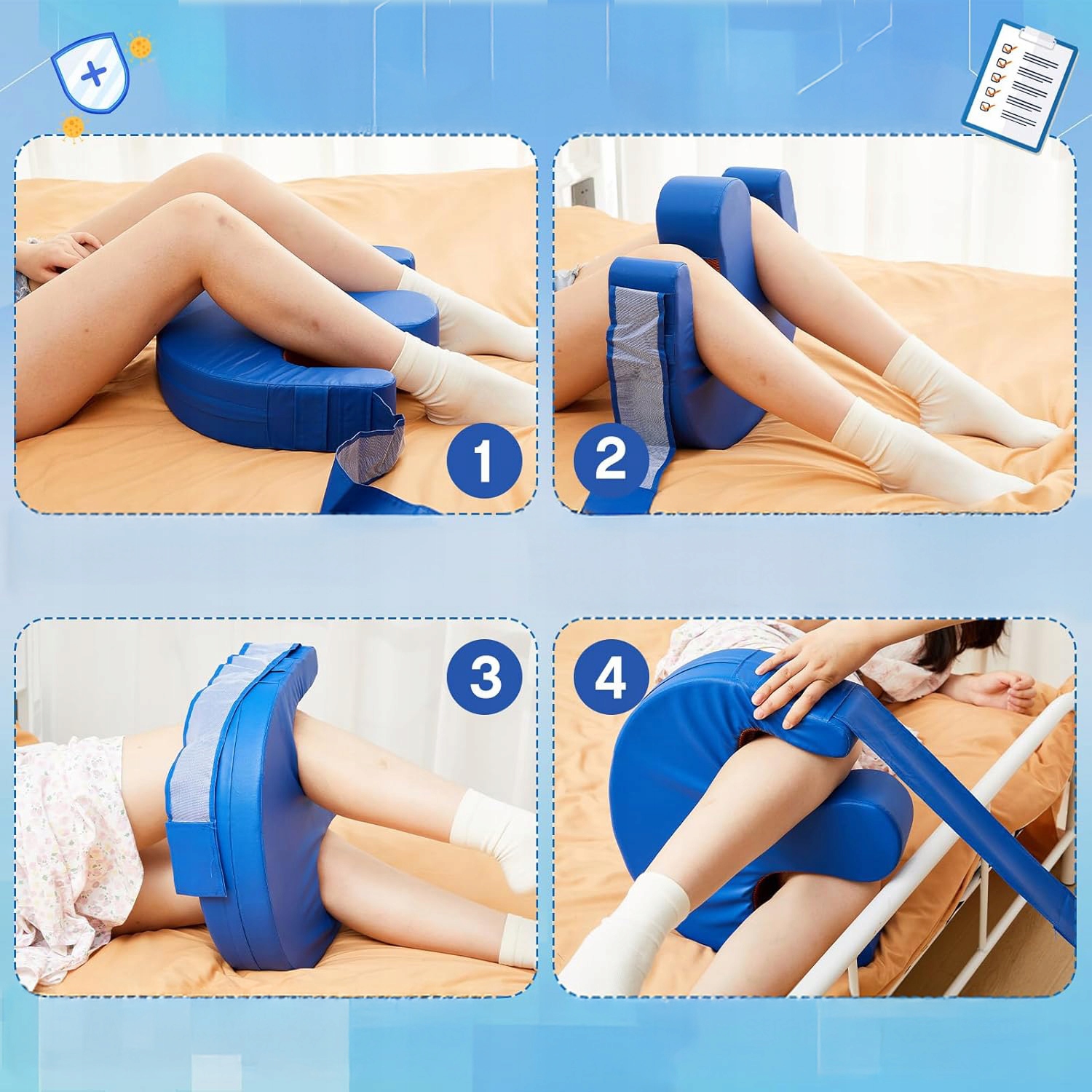 1

2

3

4