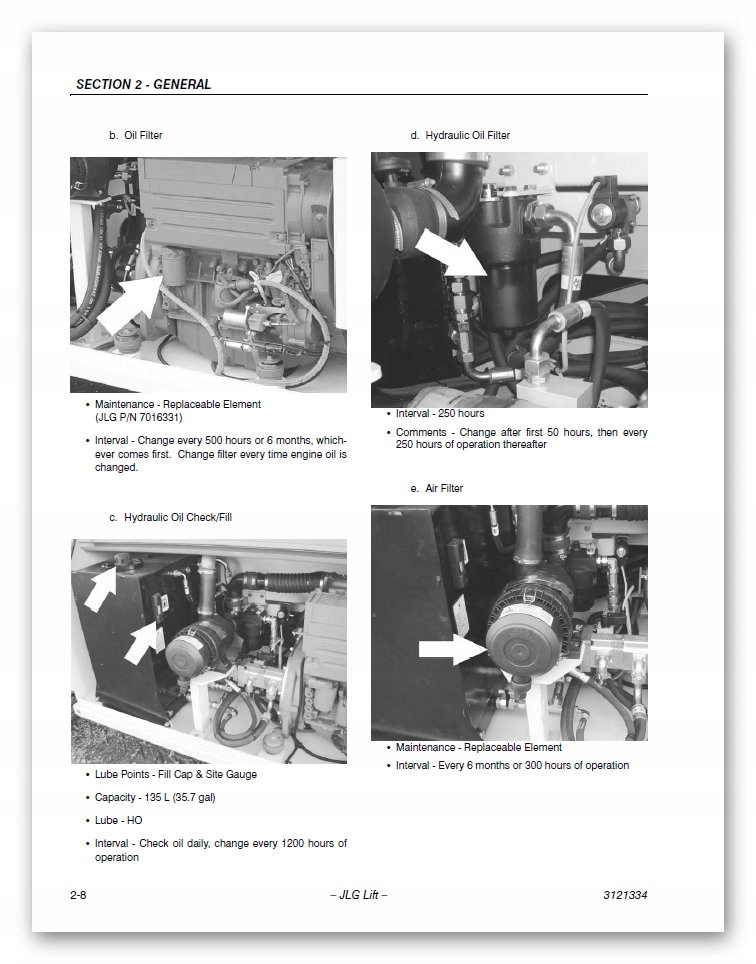 SECTION 2 - GENERAL

b. Oil Filter

• Maintenance - Replaceable Element (JLG P/N 7016331)

• Interval - Change every 500 hours or 6 months, whichever comes first. Change filter every time engine oil is changed.

c. Hydraulic Oil Check/Fill

• Lube Points - Fill Cap & Site Gauge

• Capacity - 135 L (35.7 gal)

• Lube - HO

• Interval - Check oil daily, change every 1200 hours of operation

d. Hydraulic Oil Filter

• Interval - 250 hours

• Comments - Change after first 50 hours, then every 250 hours of operation thereafter

e. Air Filter

• Maintenance - Replaceable Element

• Interval - Every 6 months or 300 hours of operation

2-8 – JLG Lift – 3121334