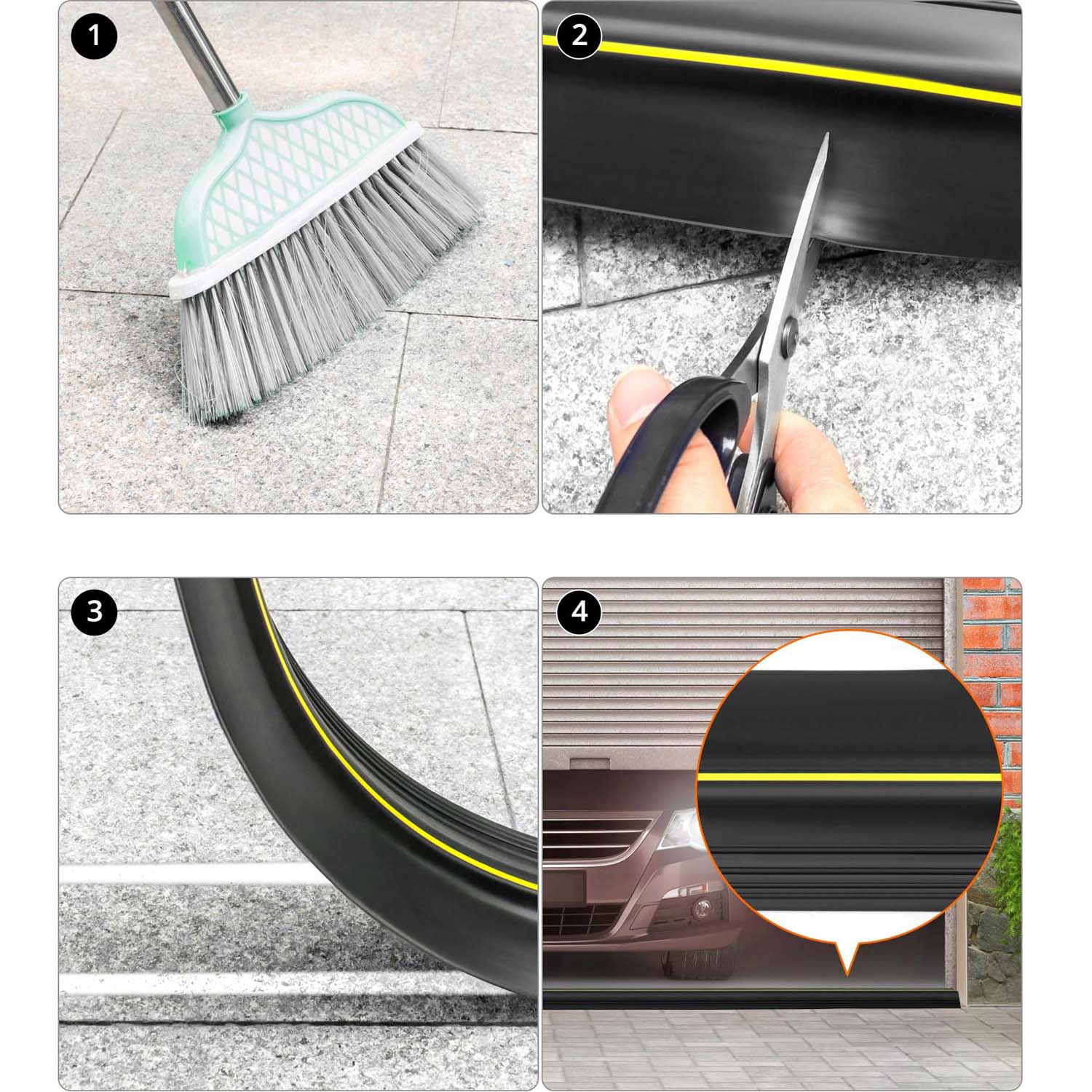 1

2

3

4