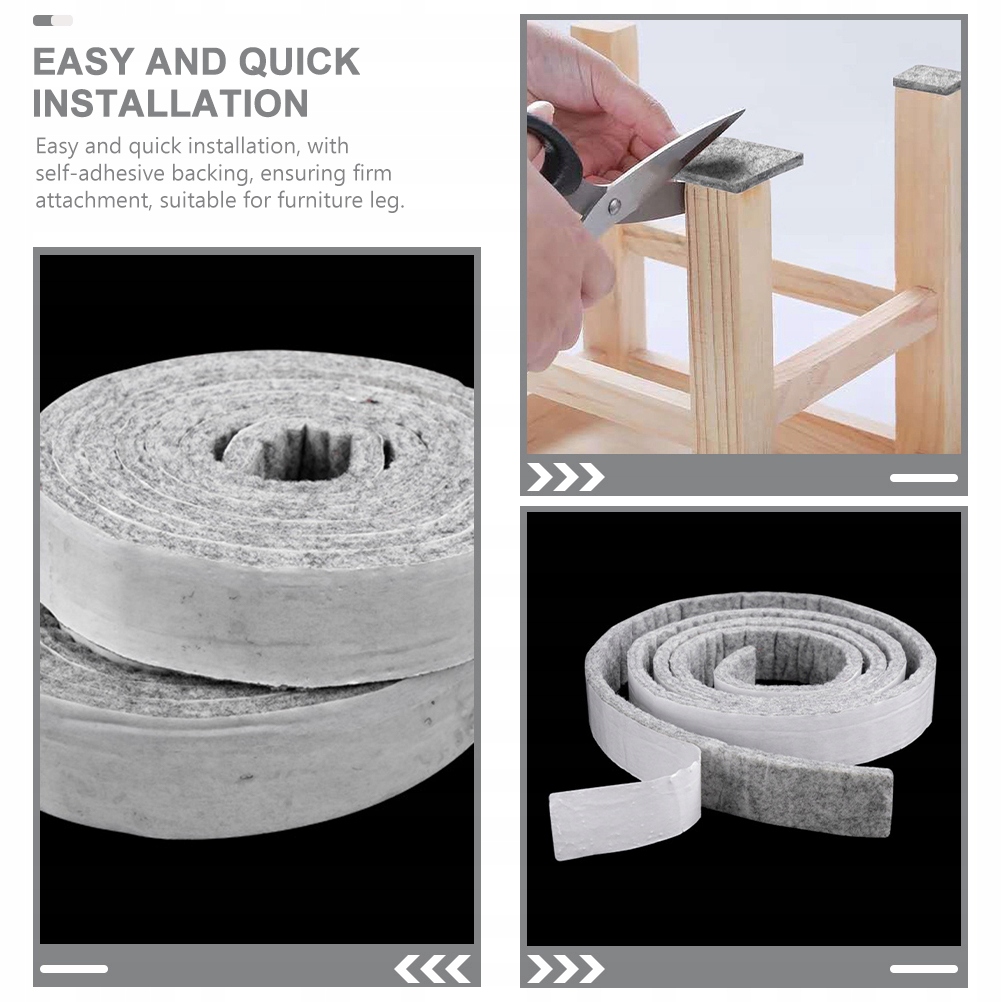 EASY AND QUICK INSTALLATION

Easy and quick installation, with self-adhesive backing, ensuring firm attachment, suitable for furniture leg.