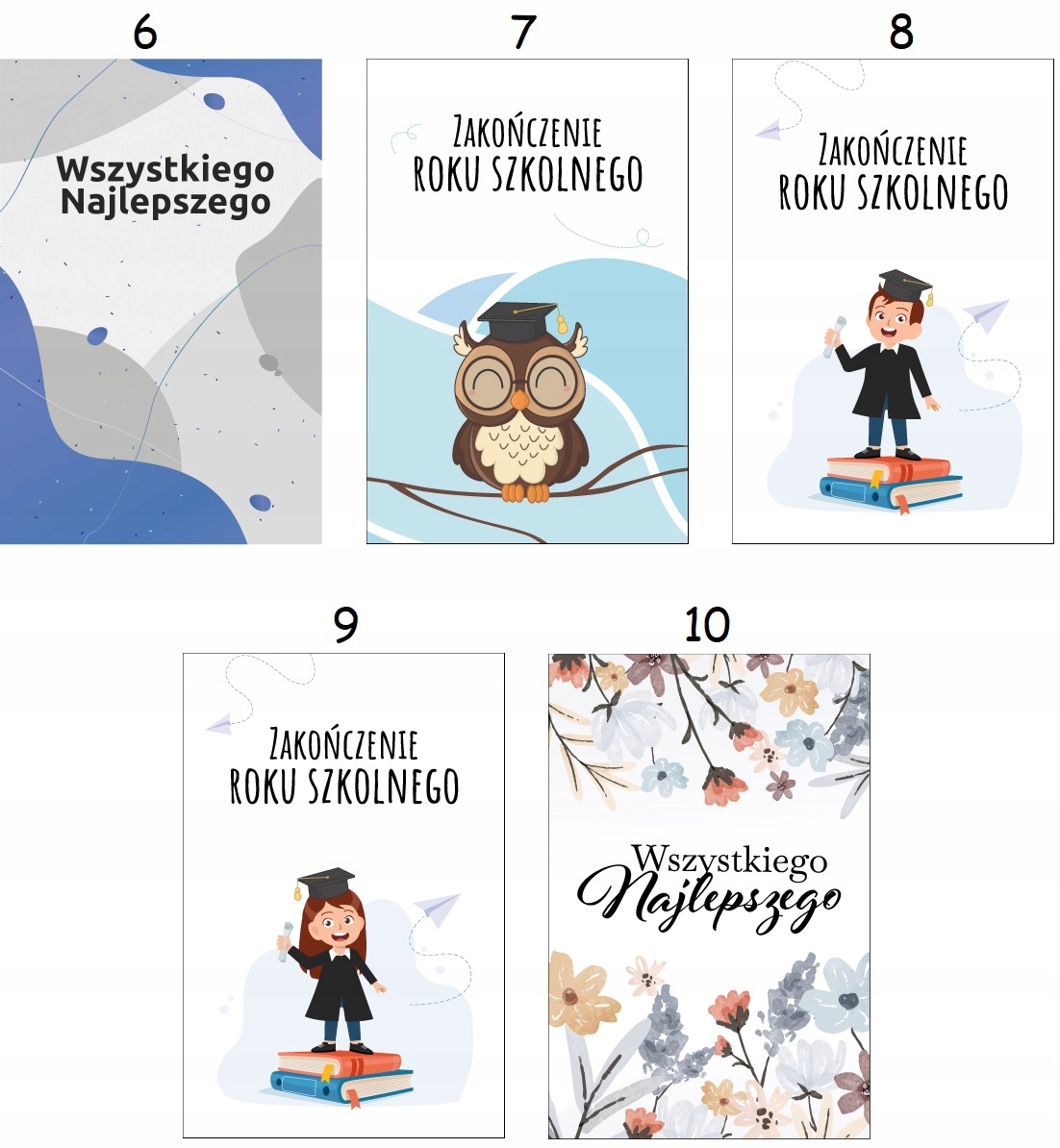 6

Wszystkiego Najlepszego

7

ZAKOŃCZENIE ROKU SZKOLNEGO

8

ZAKOŃCZENIE ROKU SZKOLNEGO

9

ZAKOŃCZENIE ROKU SZKOLNEGO

10

Wszystkiego Najlepszego