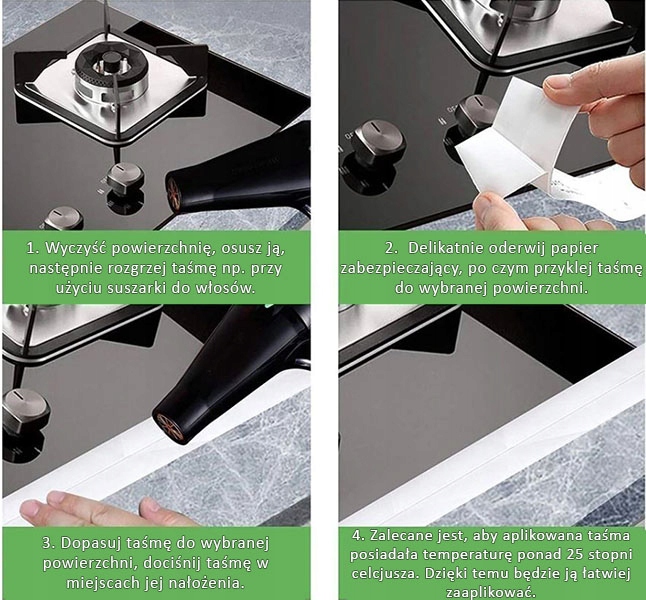 1. Wyczyść powierzchnię, osusz ją, następnie rozgrzej taśmę np. przy użyciu suszarki do włosów.

2. Delikatnie oderwij papier zabezpieczający, po czym przyklej taśmę do wybranej powierzchni.

3. Dopasuj taśmę do wybranej powierzchni, dociśnij taśmę w miejscach jej nałożenia.

4. Zalecane jest, aby aplikowana taśma posiadała temperaturę ponad 25 stopni celcjusza. Dzięki temu będzie ją łatwiej zaaplikować.