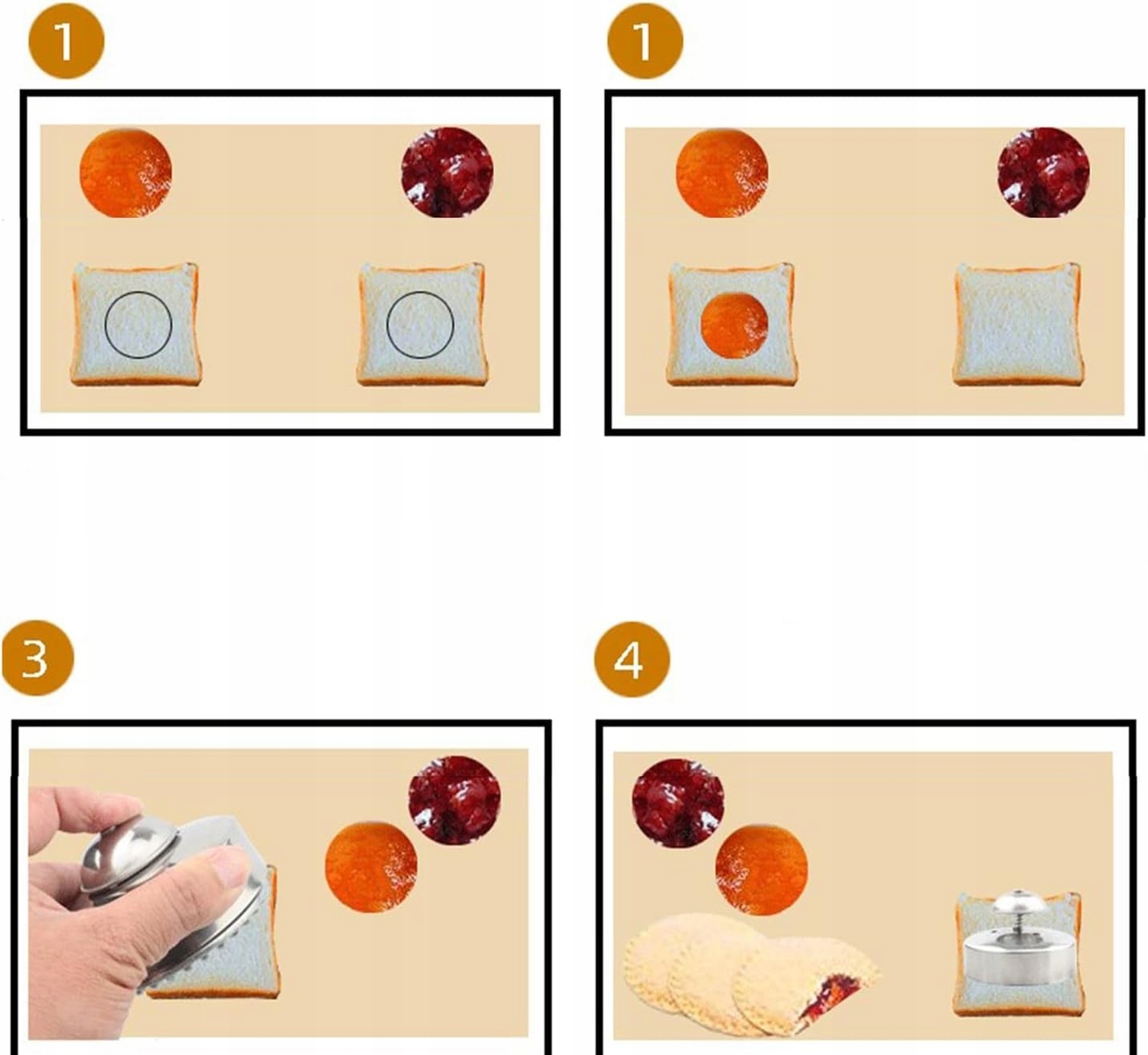 1

1

3

4