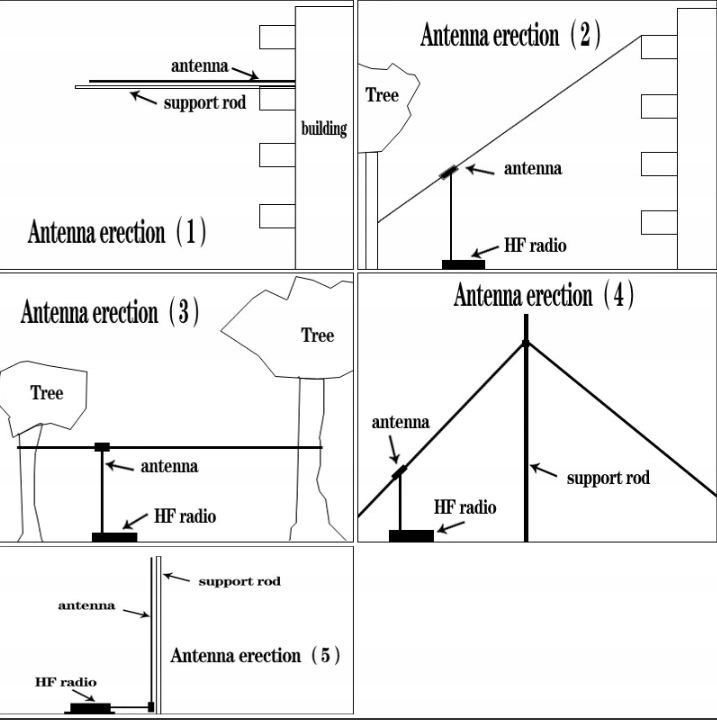 antenna
support rod
building
Antenna erection（1）

Antenna erection（2）
Tree
antenna
HF radio

Antenna erection（3）
Tree
Tree
antenna
HF radio

Antenna erection（4）
antenna
support rod
HF radio

support rod
antenna
Antenna erection（5）
HF radio