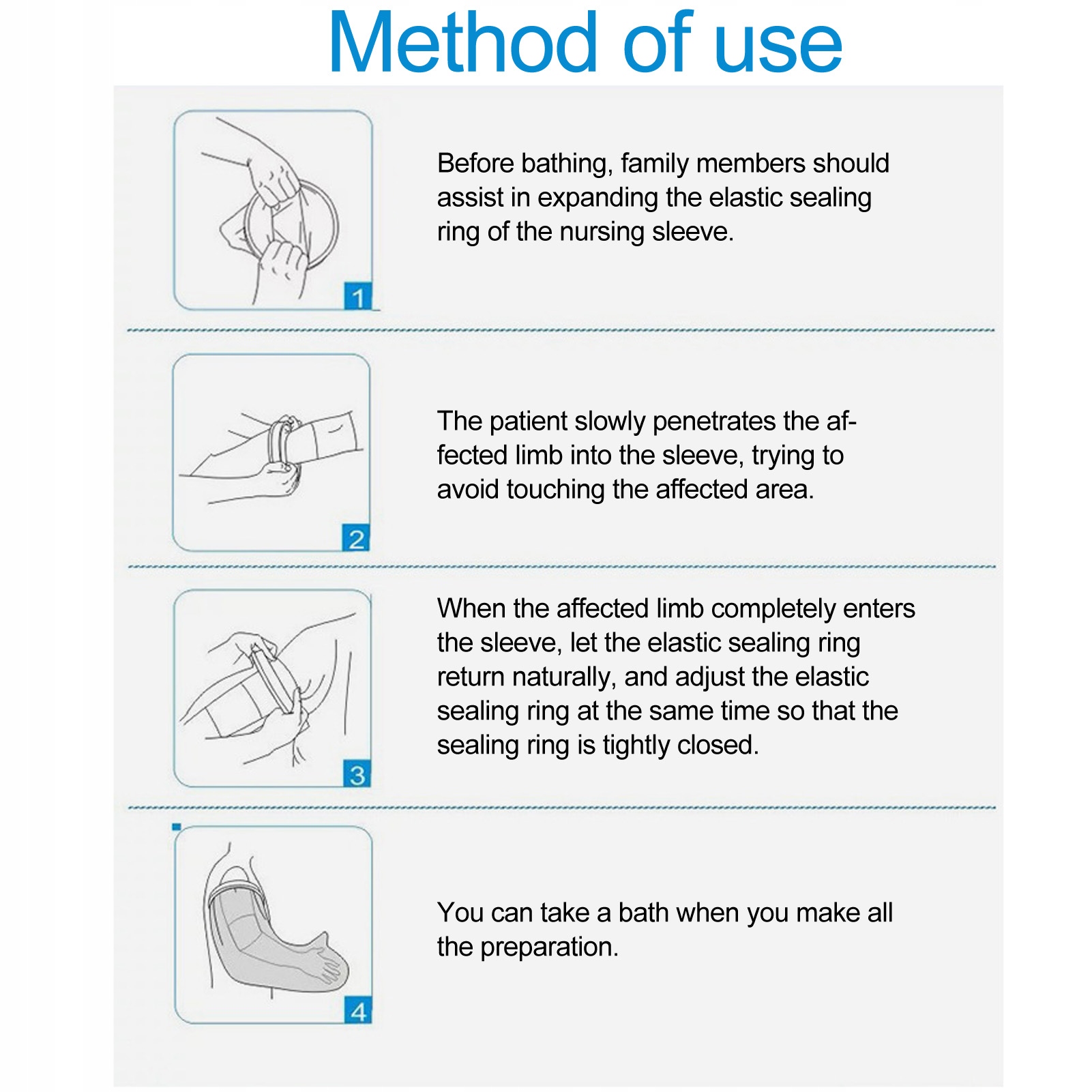 Method of use

1

Before bathing, family members should assist in expanding the elastic sealing ring of the nursing sleeve.

2

The patient slowly penetrates the affected limb into the sleeve, trying to avoid touching the affected area.

3

When the affected limb completely enters the sleeve, let the elastic sealing ring return naturally, and adjust the elastic sealing ring at the same time so that the sealing ring is tightly closed.

4

You can take a bath when you make all the preparation.