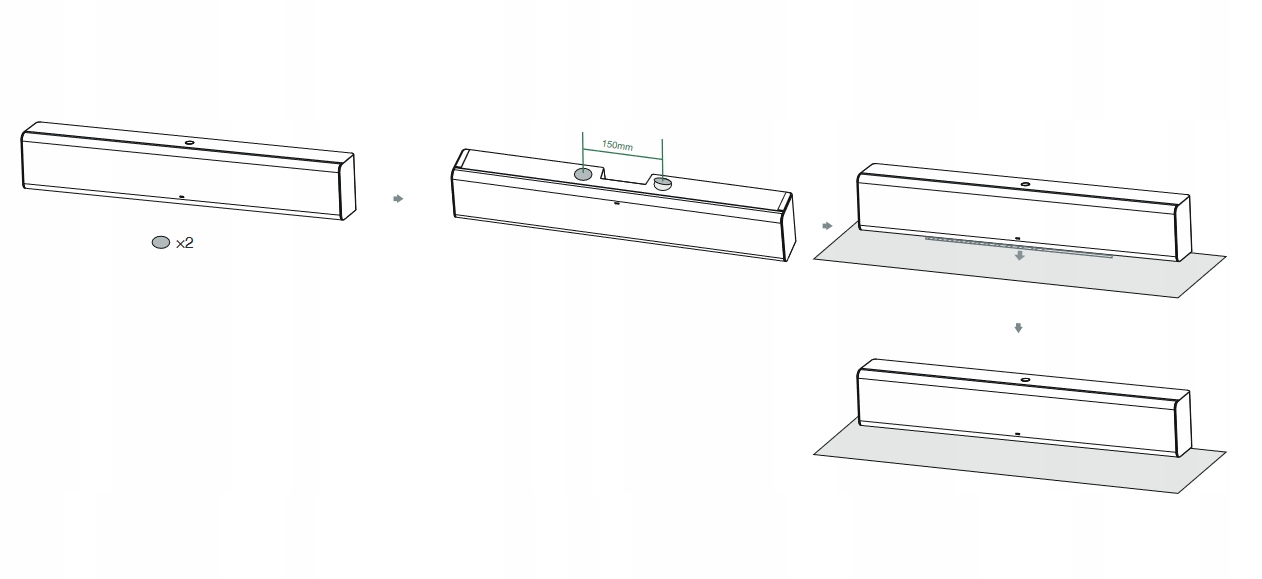 ×2

150mm