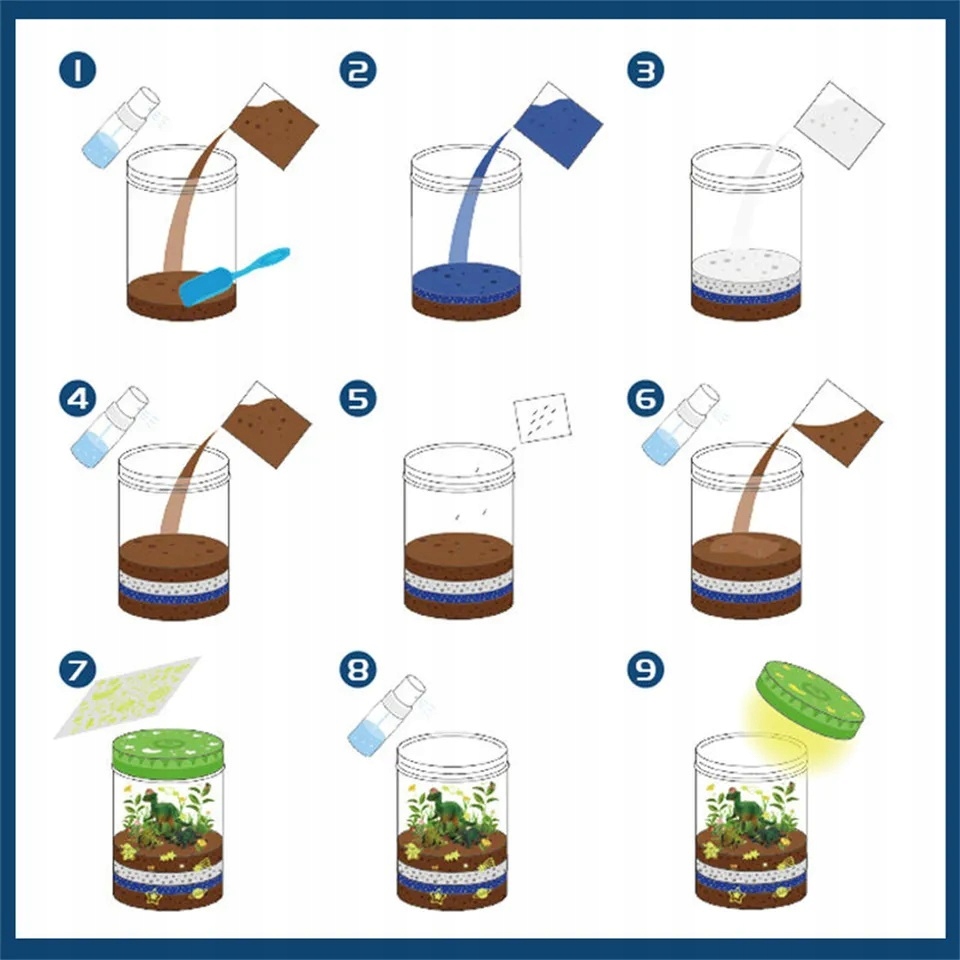 1

2

3

4

5

6

7

8

9