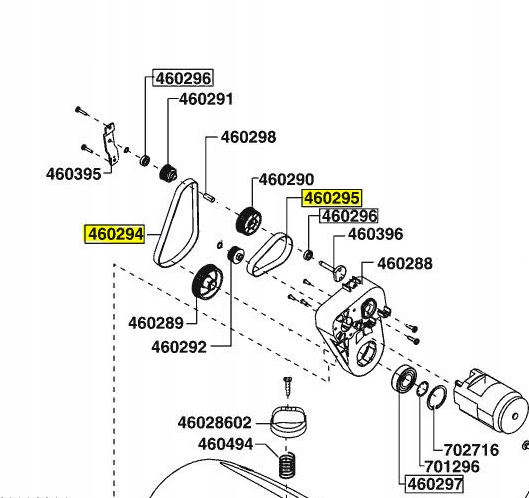 460296
460291
460298
460395
460290
460295
460296
460294
460396
460288
460289
460292
46028602
460494
702716
701296
460297