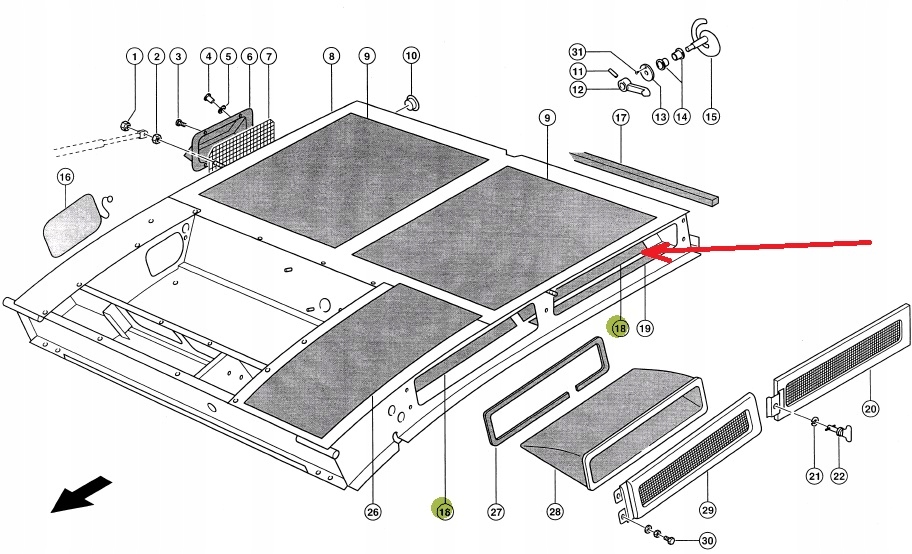 1 2 3 4 5 6 7 8 9 10 31 11 12 13 14 15 9 17 16 18 19 20 21 22 26 18 27 28 29 30