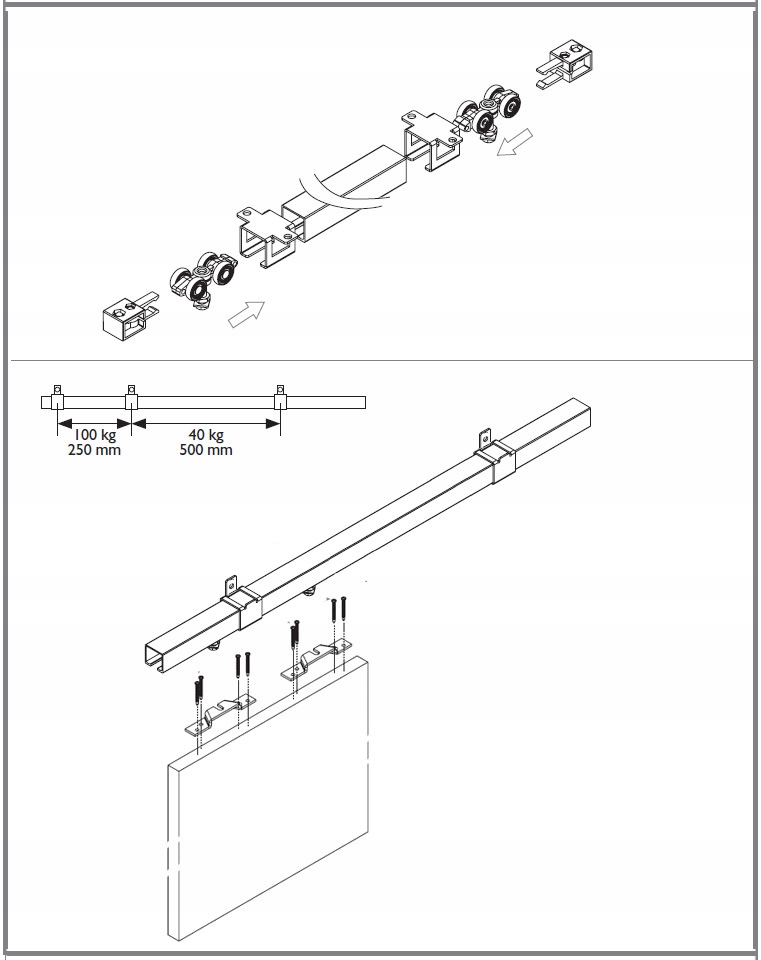 100 kg
250 mm
40 kg
500 mm