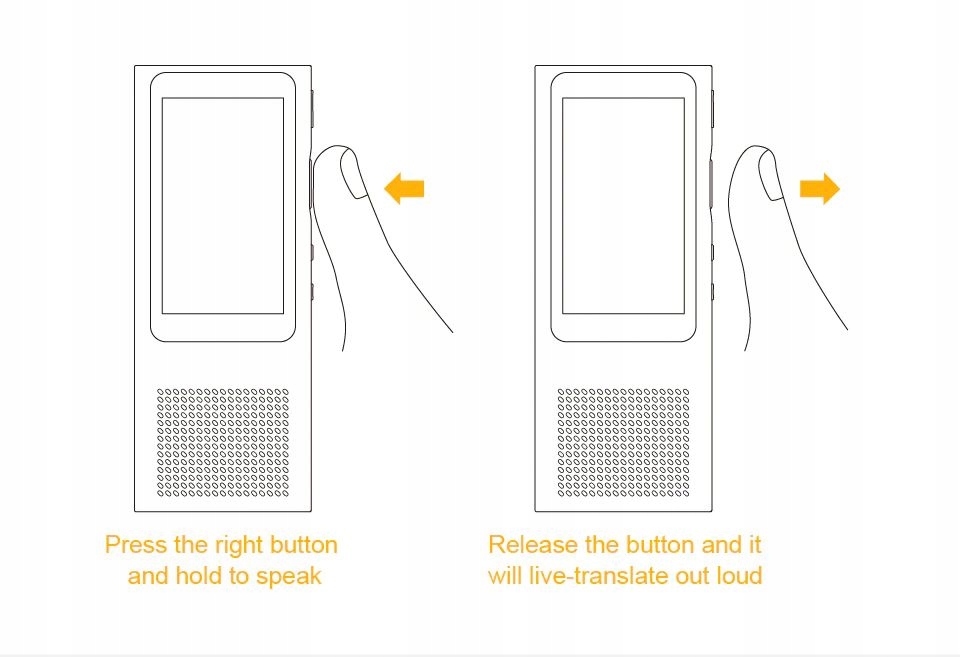 Press the right button and hold to speak

Release the button and it will live-translate out loud