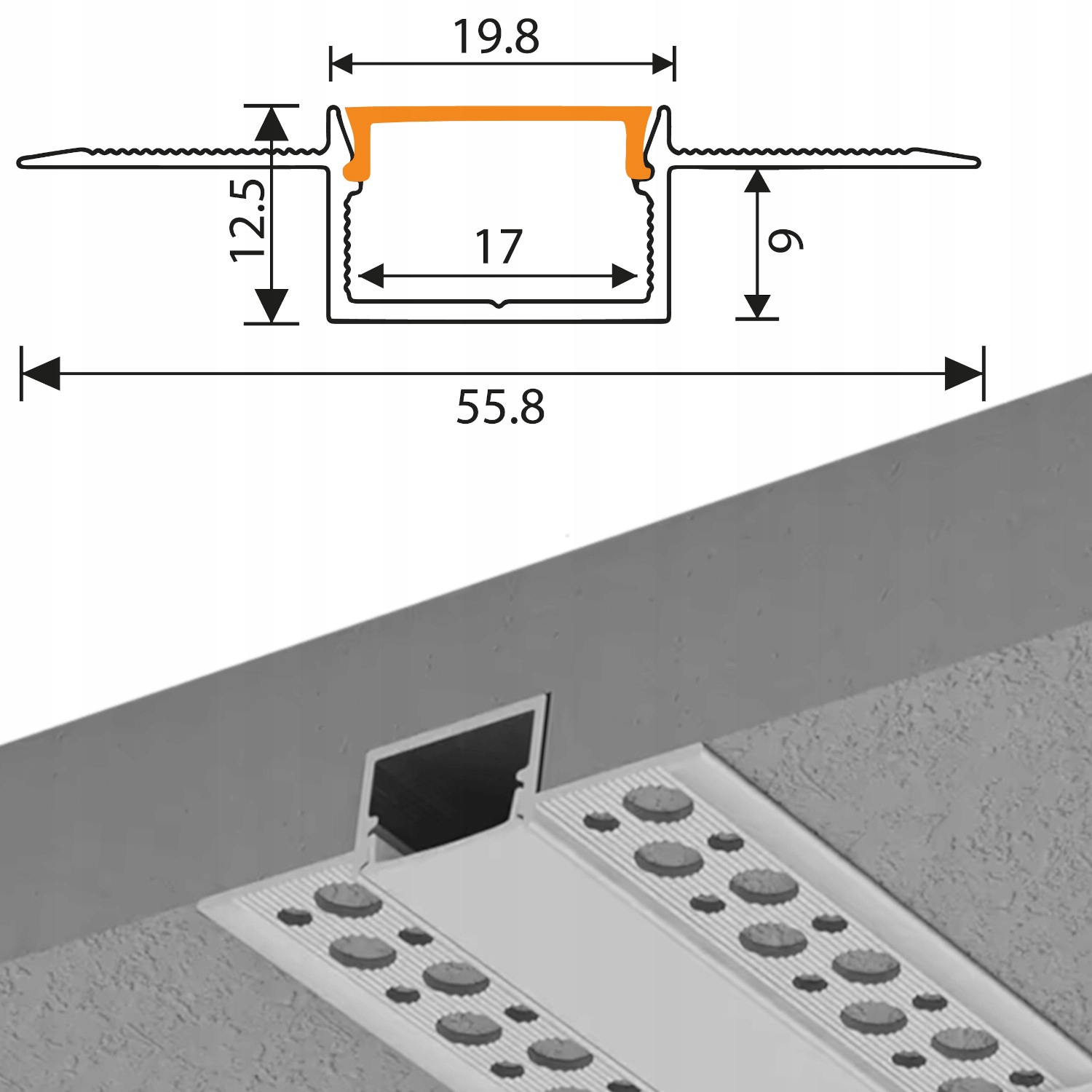 19.8

12.5

17

9

55.8