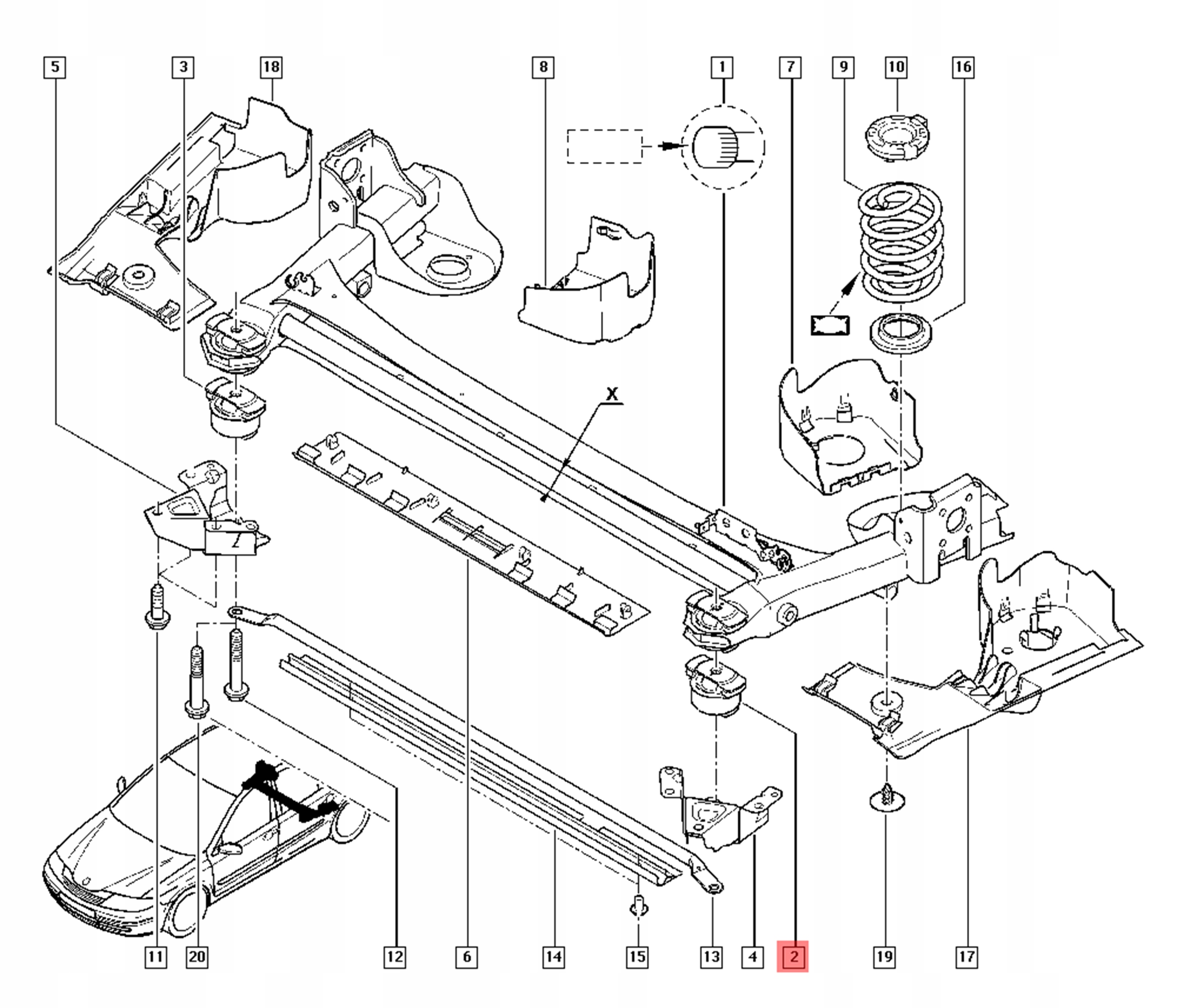 5
3
18
8
1
7
9
10
16
X
11
20
12
6
14
15
13
4
2
19
17