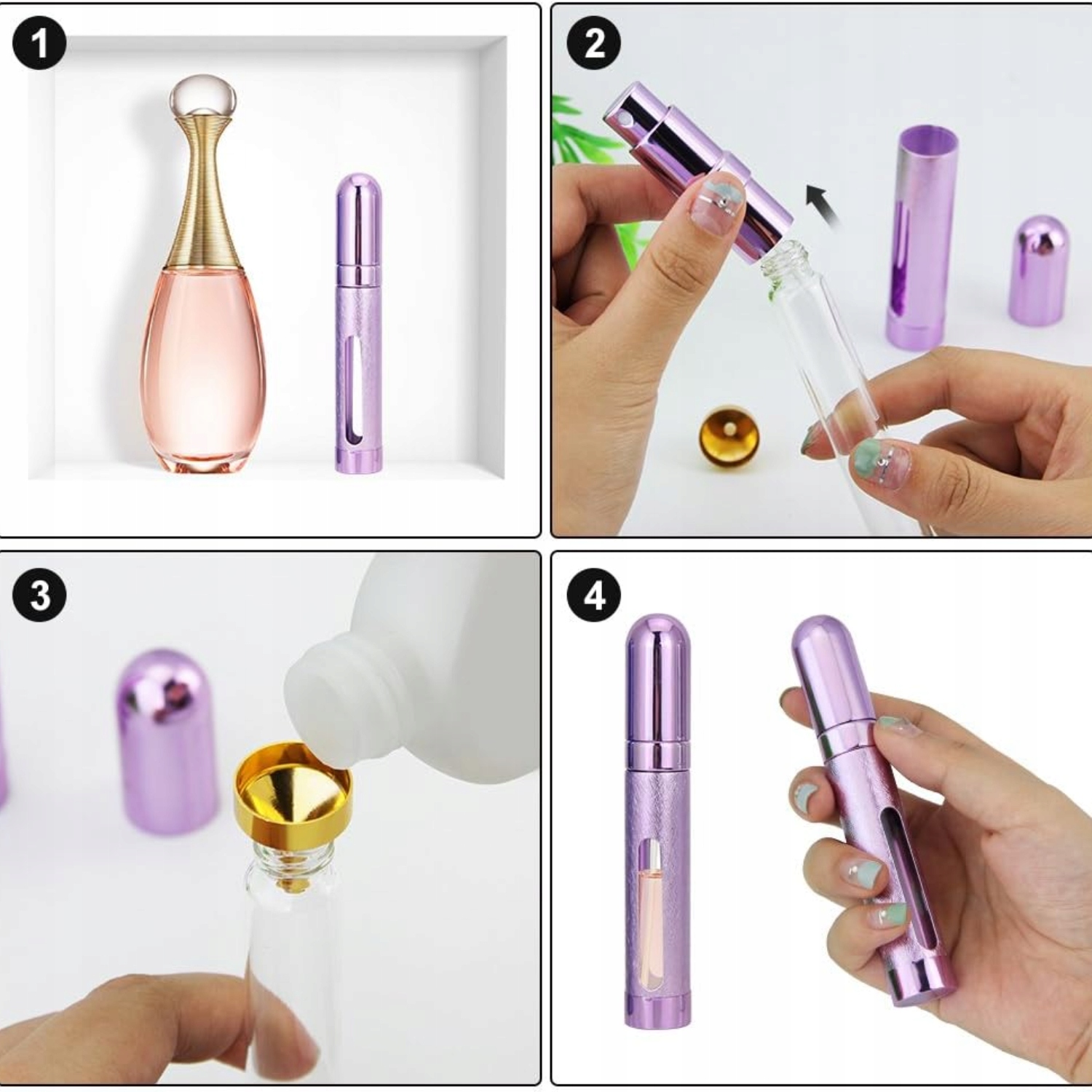 1

2

3

4