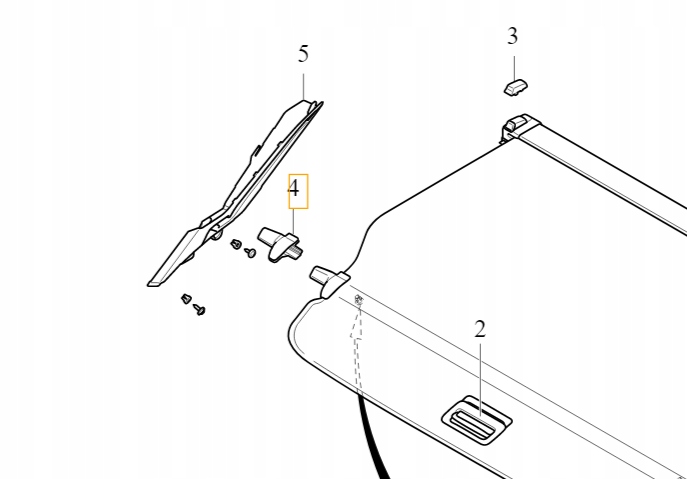 5
3
4
2