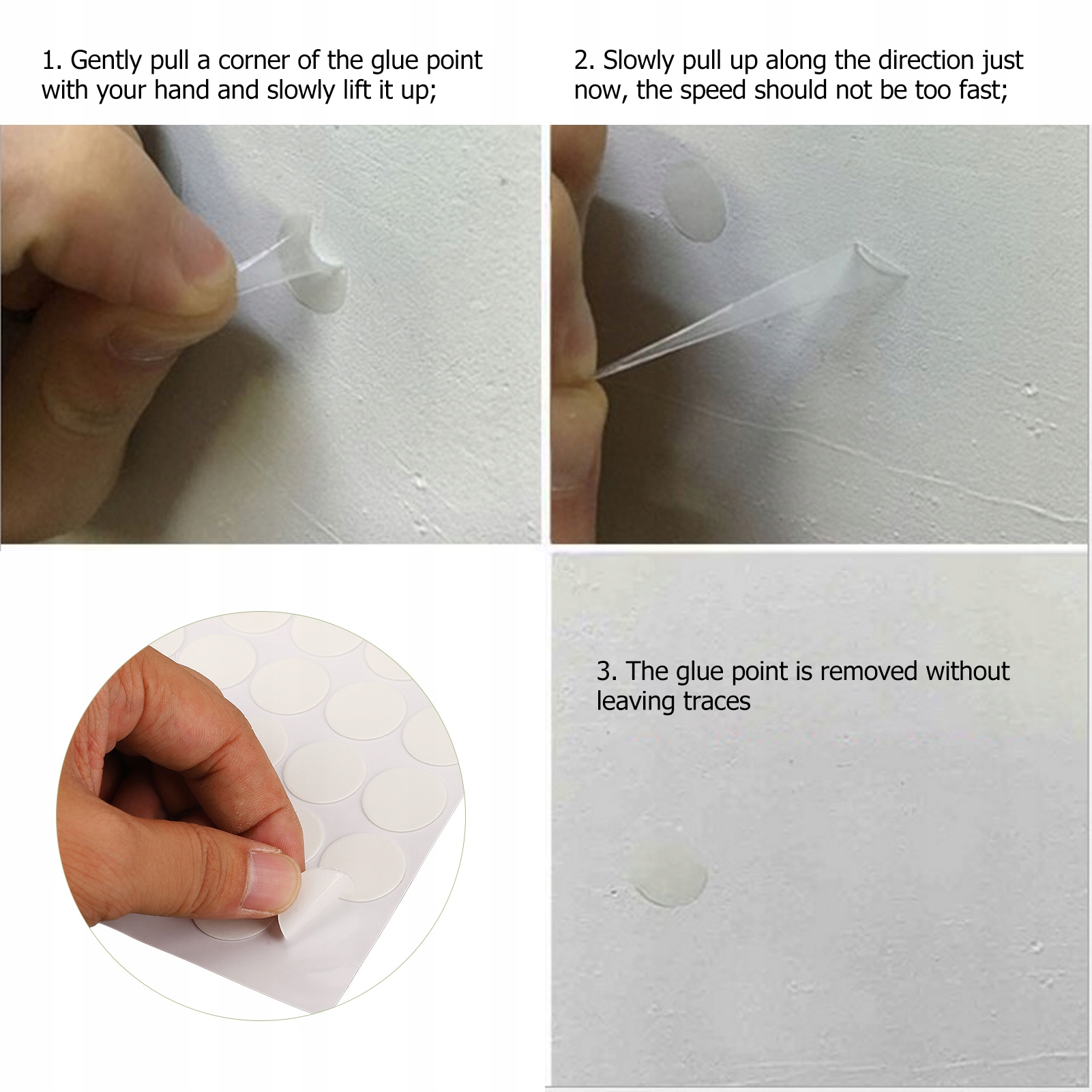 1. Gently pull a corner of the glue point with your hand and slowly lift it up;

2. Slowly pull up along the direction just now, the speed should not be too fast;

3. The glue point is removed without leaving traces