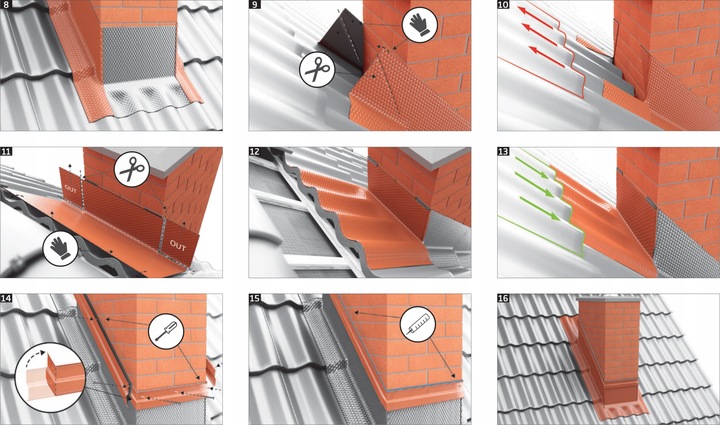 8

9

10

11

OUT

OUT

12

13

14

15

16