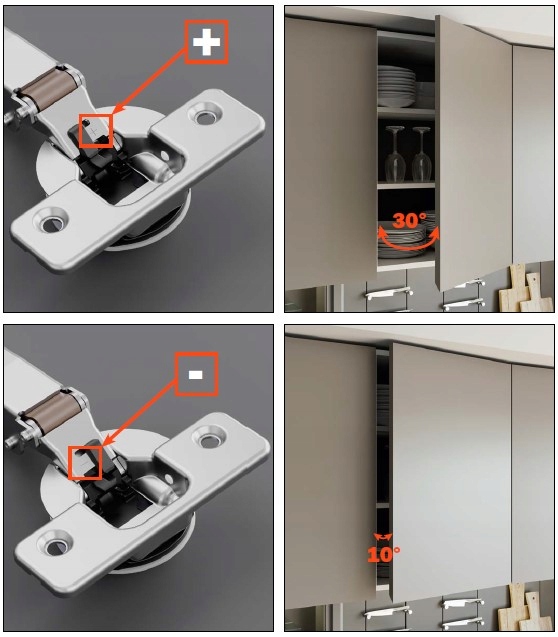 +

30°

-

10°