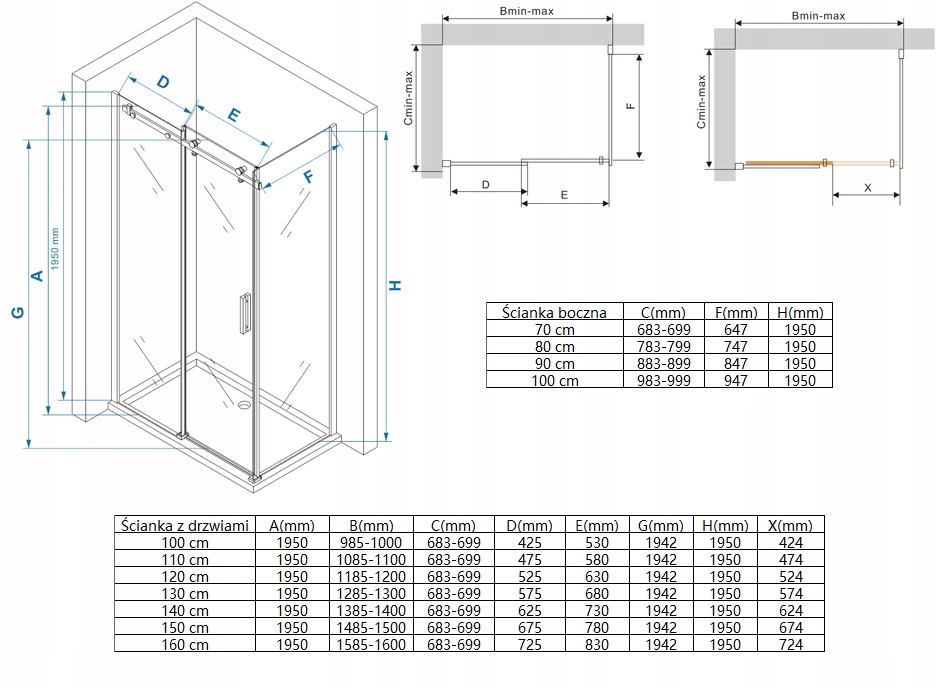 D
E
F
A
1950 mm
G
H

Bmin-max
Cmin-max
F
D
E

Bmin-max
Cmin-max
X

| Ścianka boczna | C(mm) | F(mm) | H(mm) |
|---|---|---|---|
| 70 cm | 683-699 | 647 | 1950 |
| 80 cm | 783-799 | 747 | 1950 |
| 90 cm | 883-899 | 847 | 1950 |
| 100 cm | 983-999 | 947 | 1950 |

| Ścianka z drzwiami | A(mm) | B(mm) | C(mm) | D(mm) | E(mm) | G(mm) | H(mm) | X(mm) |
|---|---|---|---|---|---|---|---|---|
| 100 cm | 1950 | 985-1000 | 683-699 | 425 | 530 | 1942 | 1950 | 424 |
| 110 cm | 1950 | 1085-1100 | 683-699 | 475 | 580 | 1942 | 1950 | 474 |
| 120 cm | 1950 | 1185-1200 | 683-699 | 525 | 630 | 1942 | 1950 | 524 |
| 130 cm | 1950 | 1285-1300 | 683-699 | 575 | 680 | 1942 | 1950 | 574 |
| 140 cm | 1950 | 1385-1400 | 683-699 | 625 | 730 | 1942 | 1950 | 624 |
| 150 cm | 1950 | 1485-1500 | 683-699 | 675 | 780 | 1942 | 1950 | 674 |
| 160 cm | 1950 | 1585-1600 | 683-699 | 725 | 830 | 1942 | 1950 | 724 |