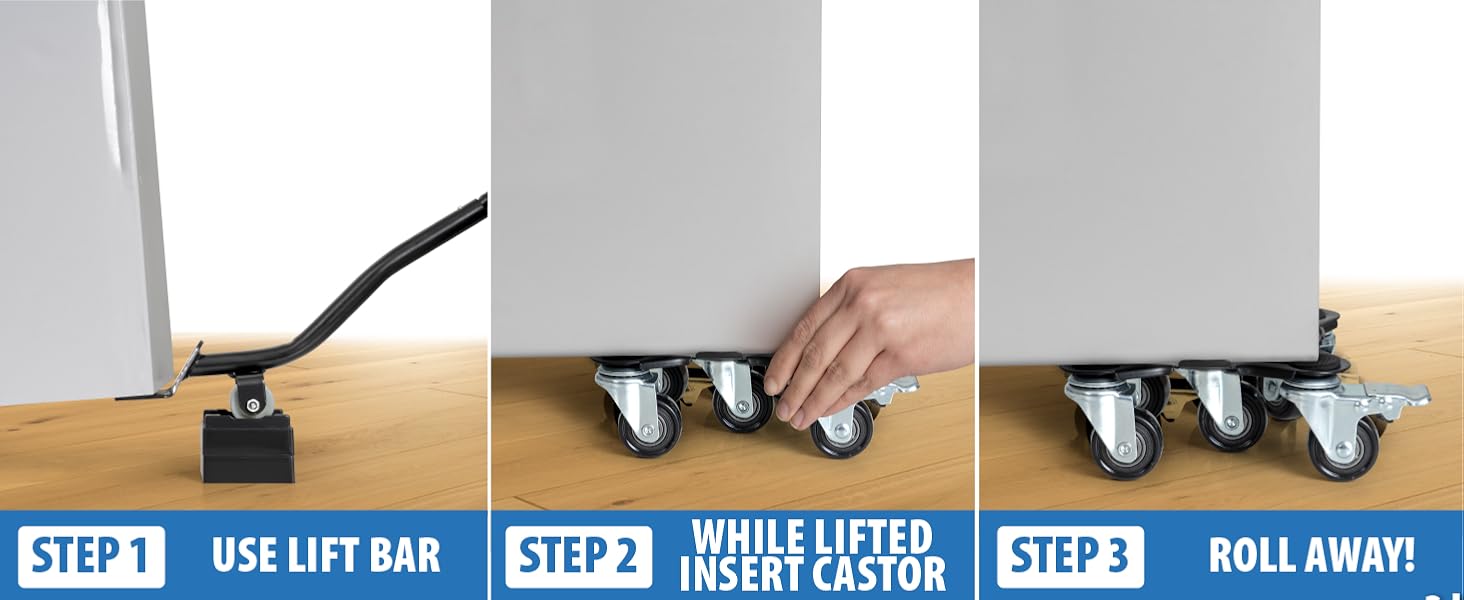 STEP 1 USE LIFT BAR

STEP 2 WHILE LIFTED INSERT CASTOR

STEP 3 ROLL AWAY!