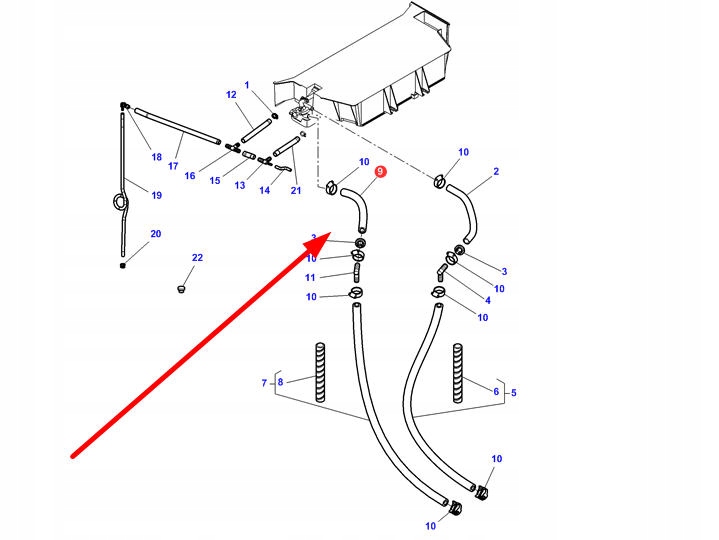 12
1
18
17
16
15
13
14
21
19
20
22
10
9
10
2
3
10
11
10
3
10
4
10
7
8
6
5
10
10