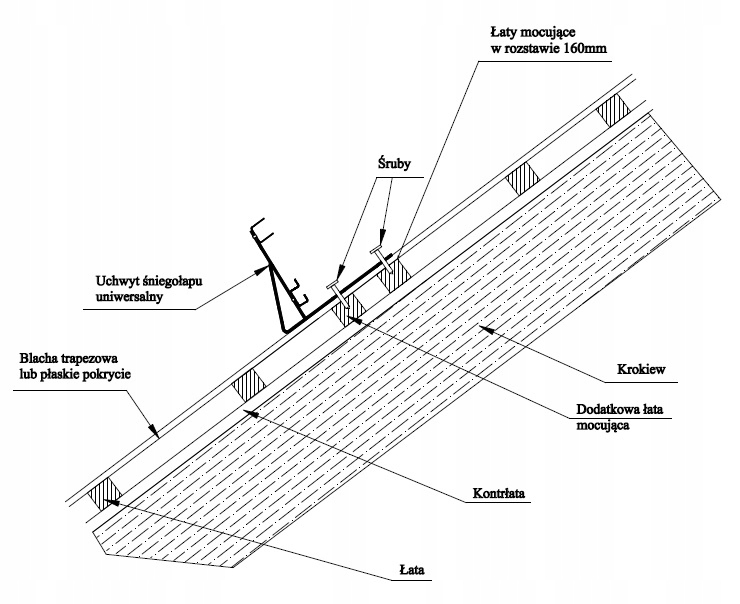 Łaty mocujące
w rozstawie 160mm

Śruby

Uchwyt śniegołapu
uniwersalny

Blacha trapezowa
lub płaskie pokrycie

Krokiew

Dodatkowa łata
mocująca

Kontrłata

Łata