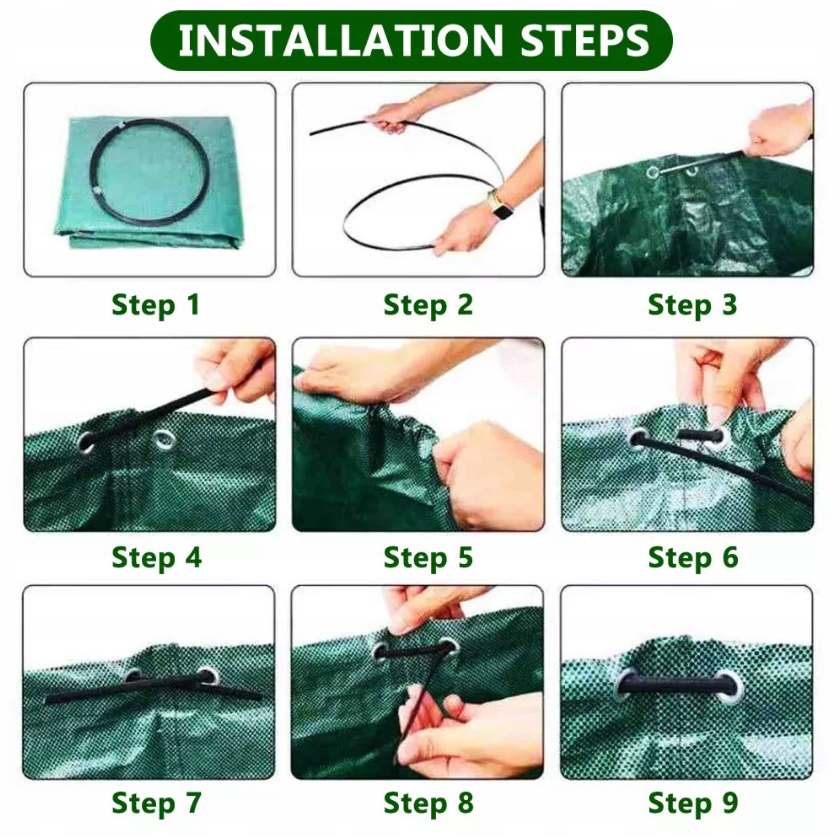 INSTALLATION STEPS

Step 1

Step 2

Step 3

Step 4

Step 5

Step 6

Step 7

Step 8

Step 9