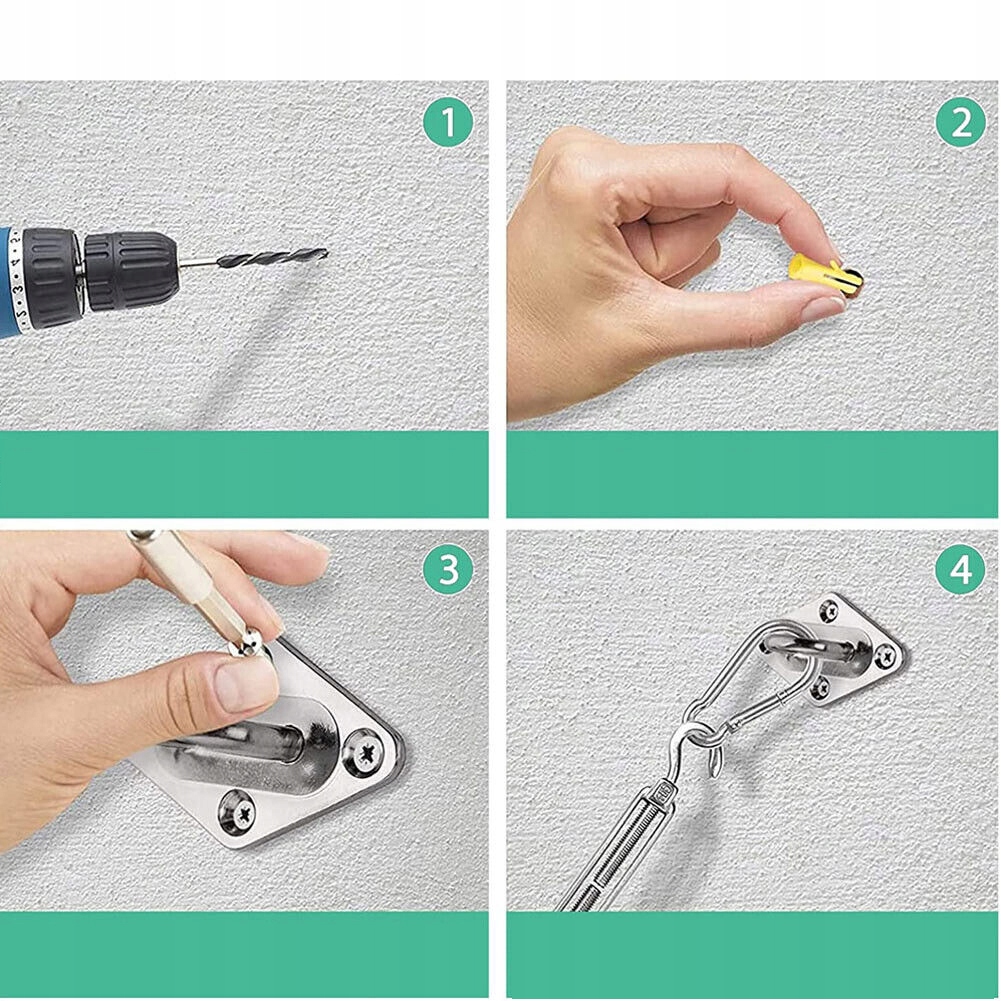 1

2

3

4