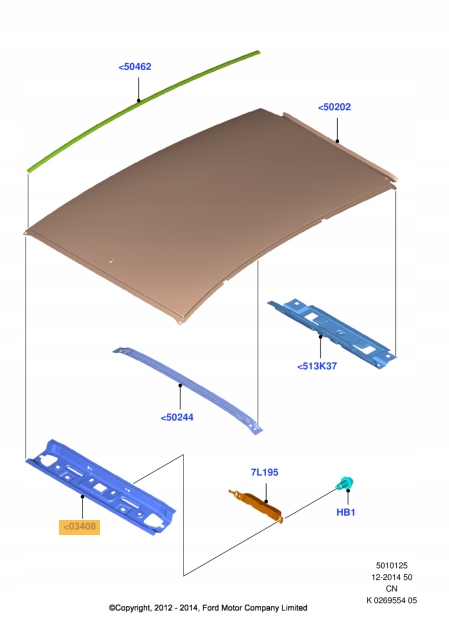 <50462

<50202

<513K37

<50244

7L195

HB1

<03408

5010125
12-2014 50
CN
K 0269554 05

©Copyright, 2012 - 2014, Ford Motor Company Limited