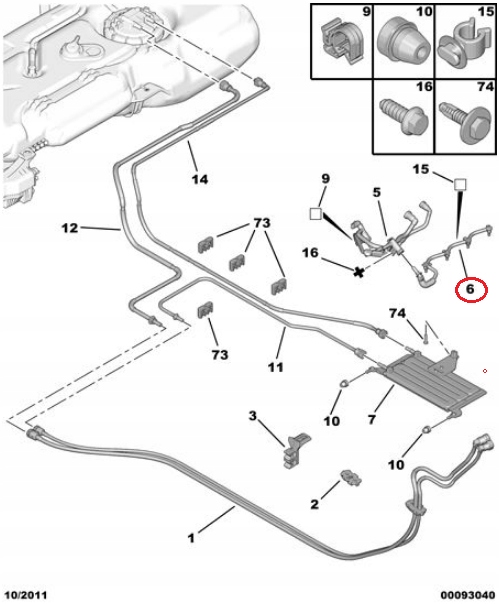 9
10
15
16
74
14
15
9
5
12
73
16
6
73
74
11
10
7
3
10
2
1
10/2011
00093040