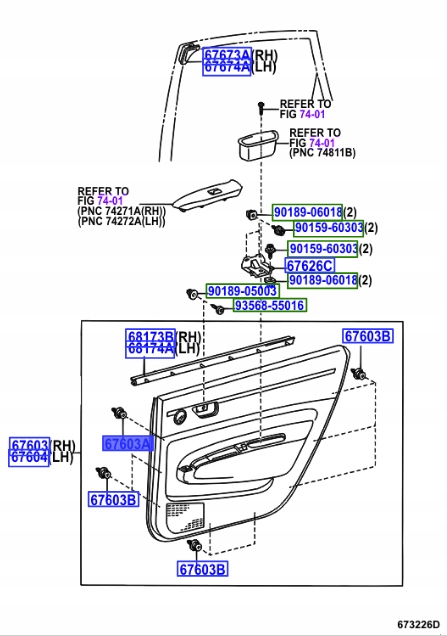 67673A(RH)
67674A(LH)

REFER TO FIG 74-01

REFER TO FIG 74-01 (PNC 74811B)

REFER TO FIG 74-01 (PNC 74271A(RH)) (PNC 74272A(LH))

90189-06018(2)
90159-60303(2)
90159-60303(2)
67626C
90189-06018(2)
90189-05003
93568-55016

68173B(RH)
68174A(LH)

67603B

67603(RH)
67604(LH)

67603A

67603B

67603B

673226D