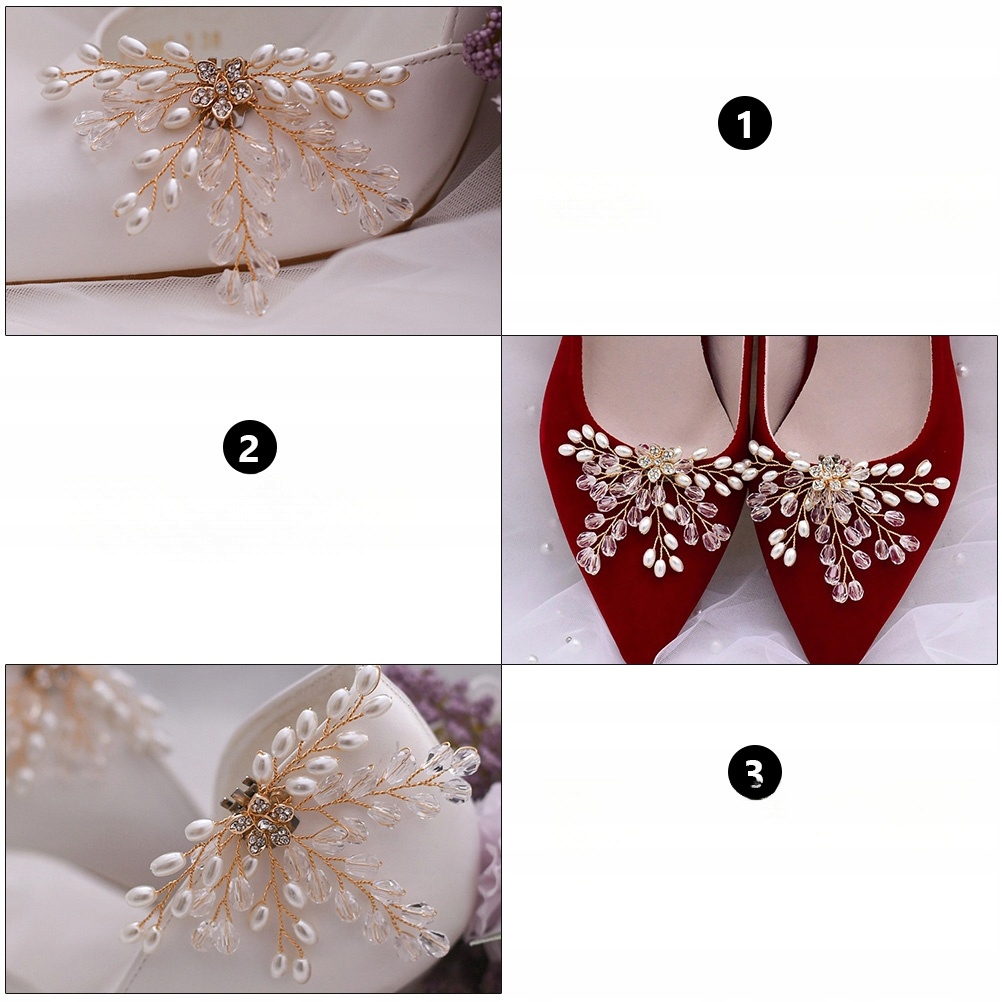 1

2

3