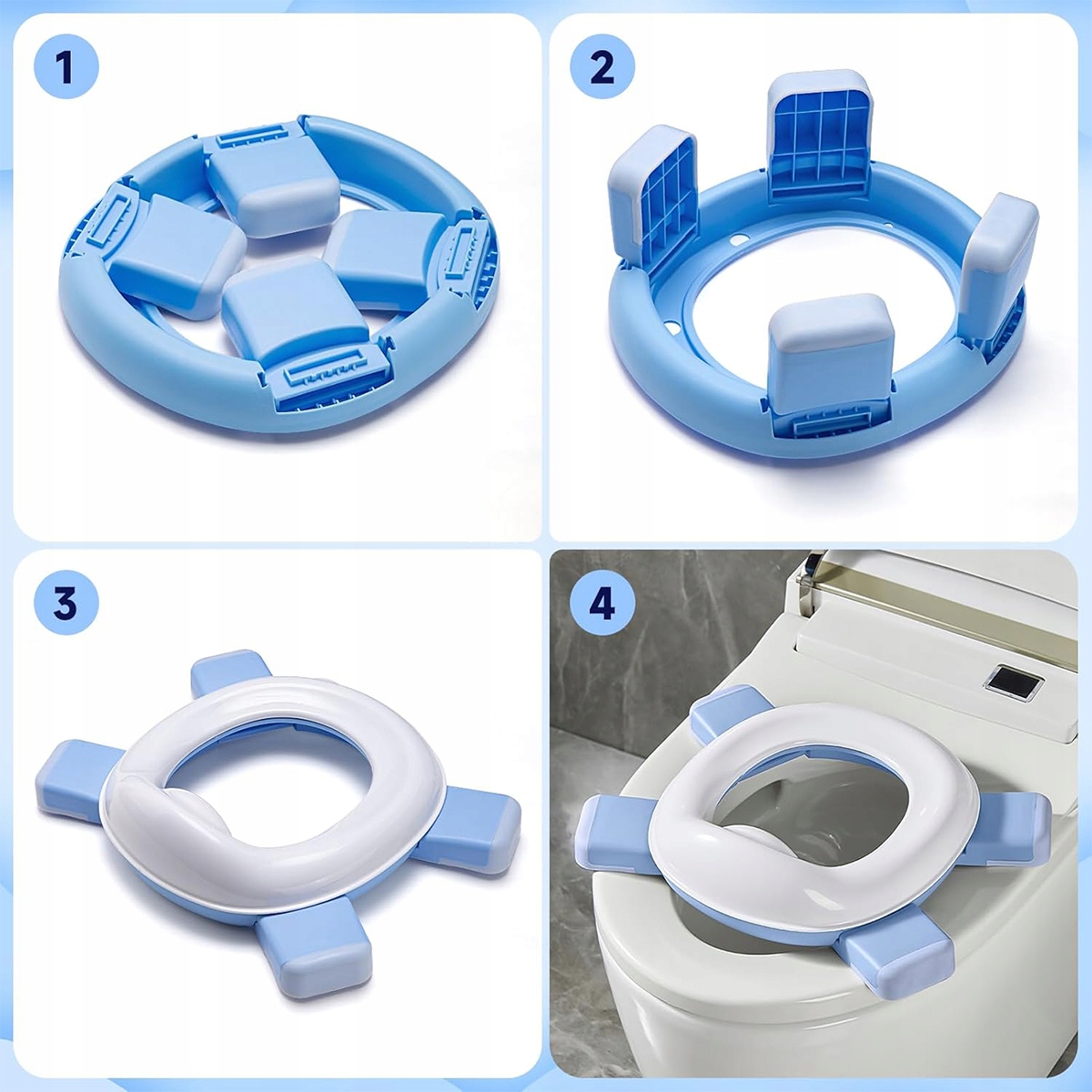 1

2

3

4