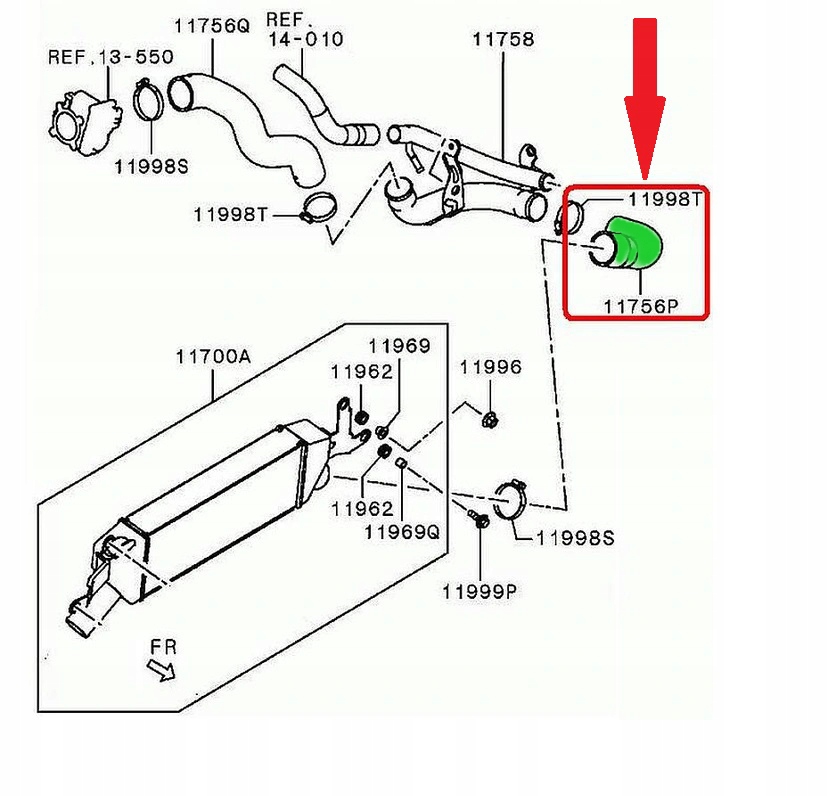 REF.13-550
11756Q
REF.
14-010
11758
11998S
11998T
11998T
11756P
11700A
11969
11962
11996
11962
11969Q
11998S
11999P
FR