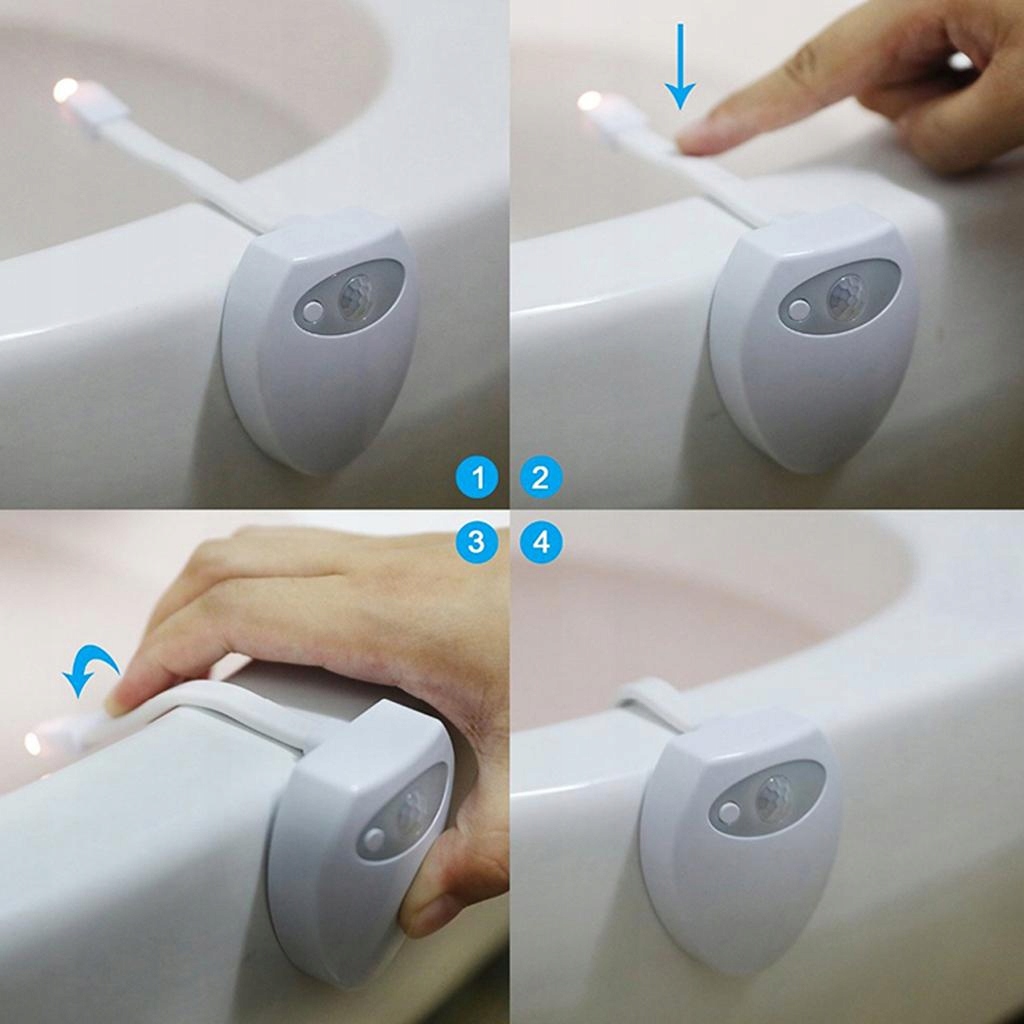 1 2
3 4