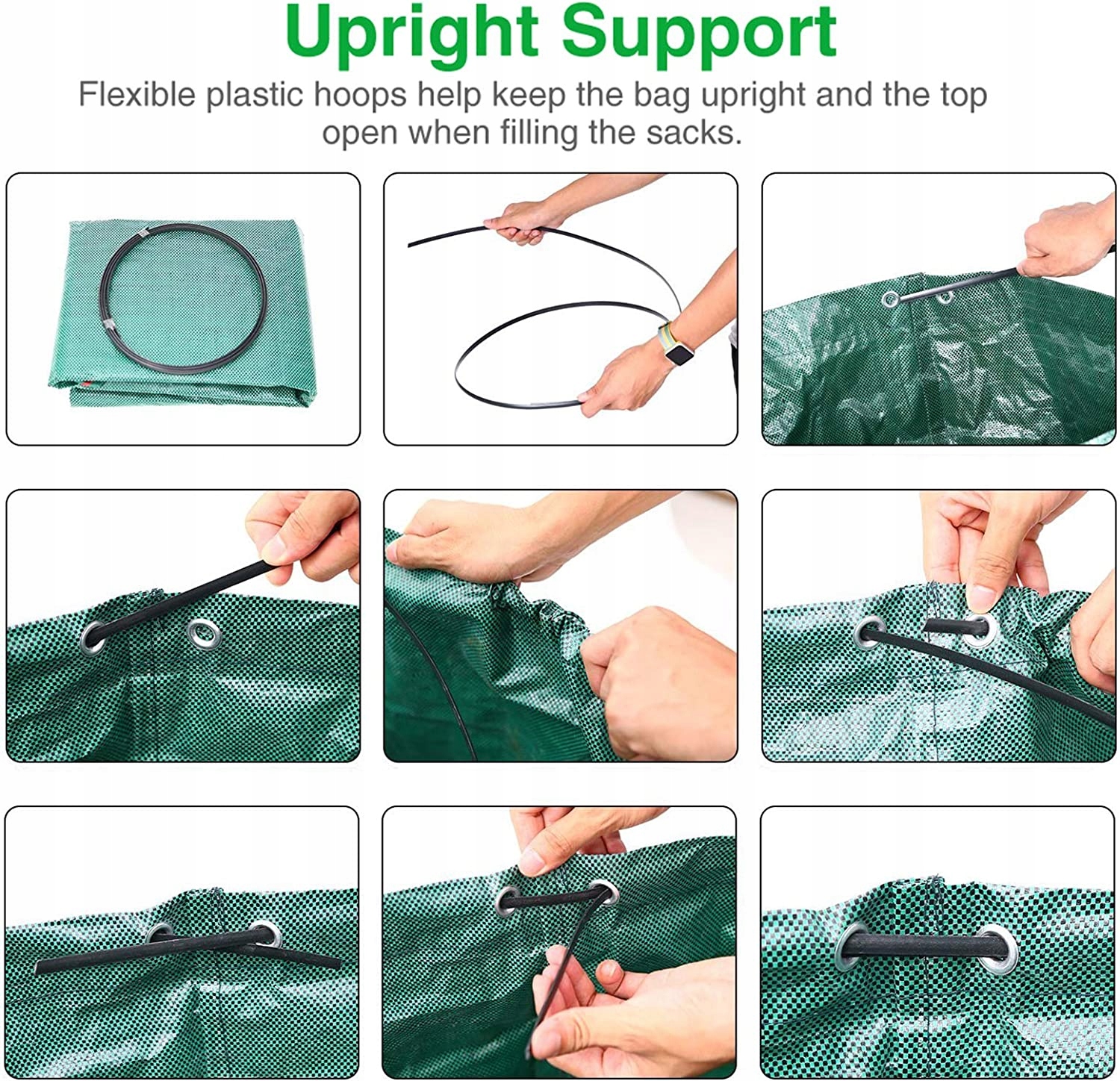 Upright Support

Flexible plastic hoops help keep the bag upright and the top open when filling the sacks.